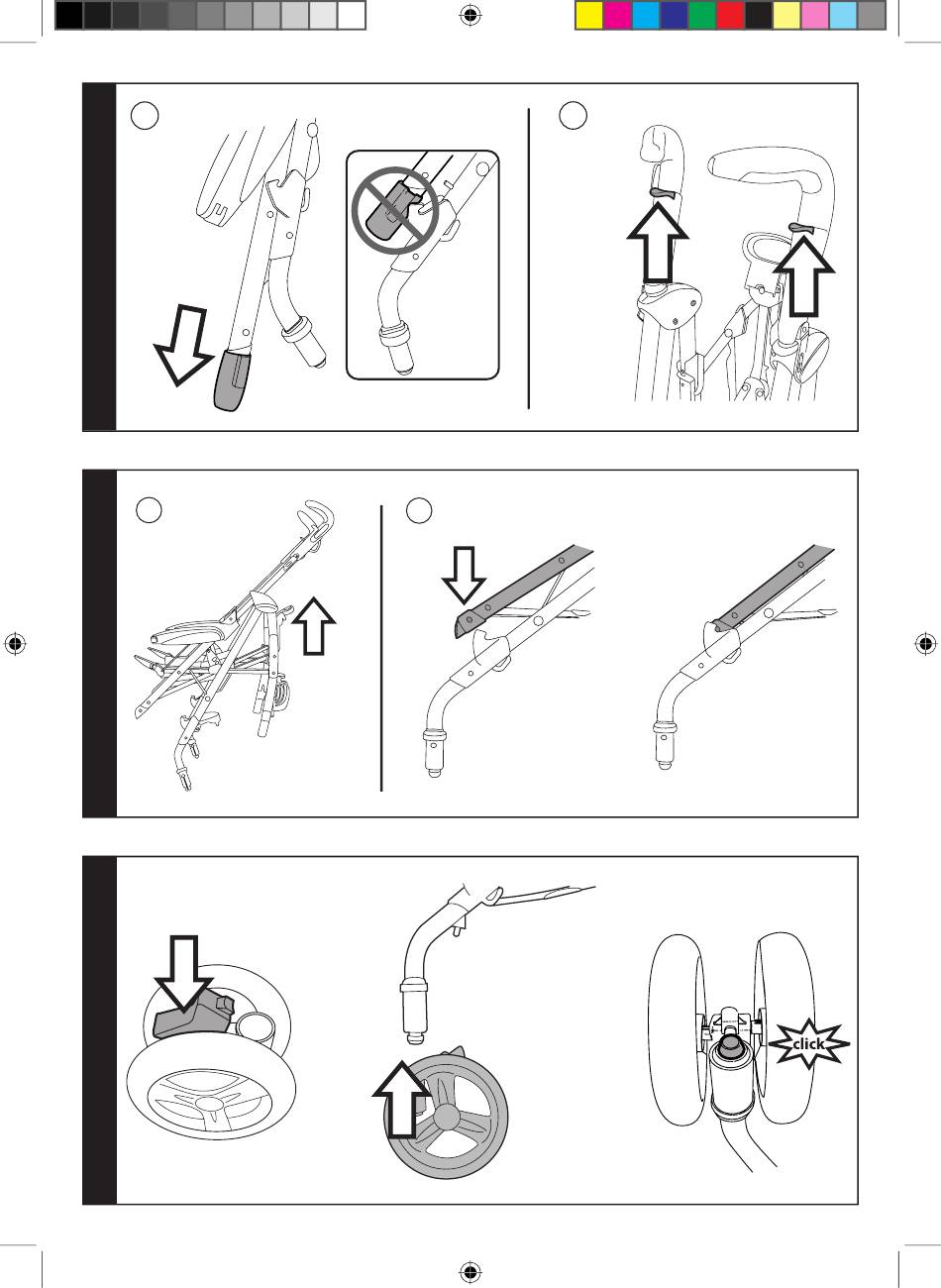 click