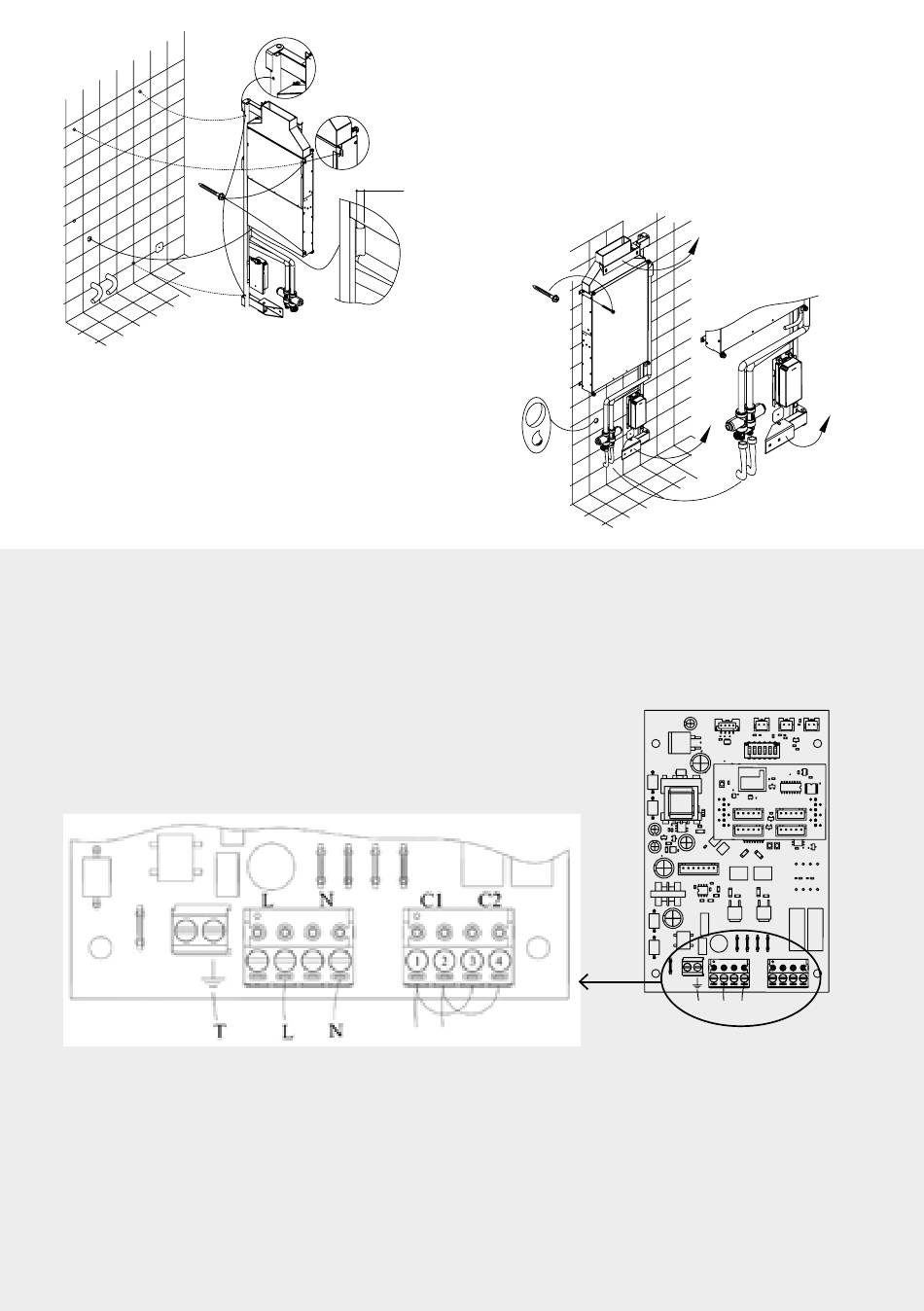 L N C1 C2

1 2 3 4

T L N