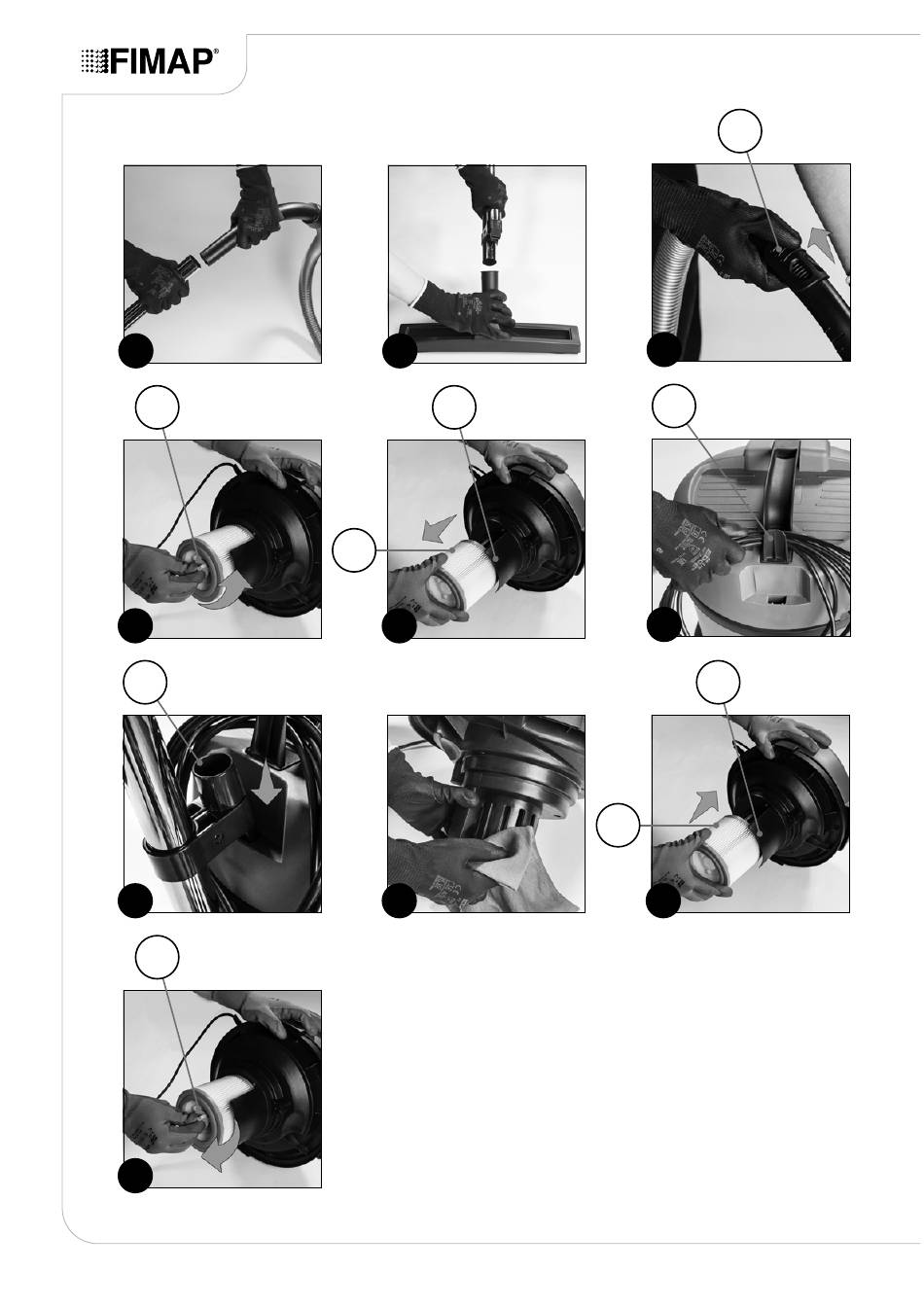 FIMAP®