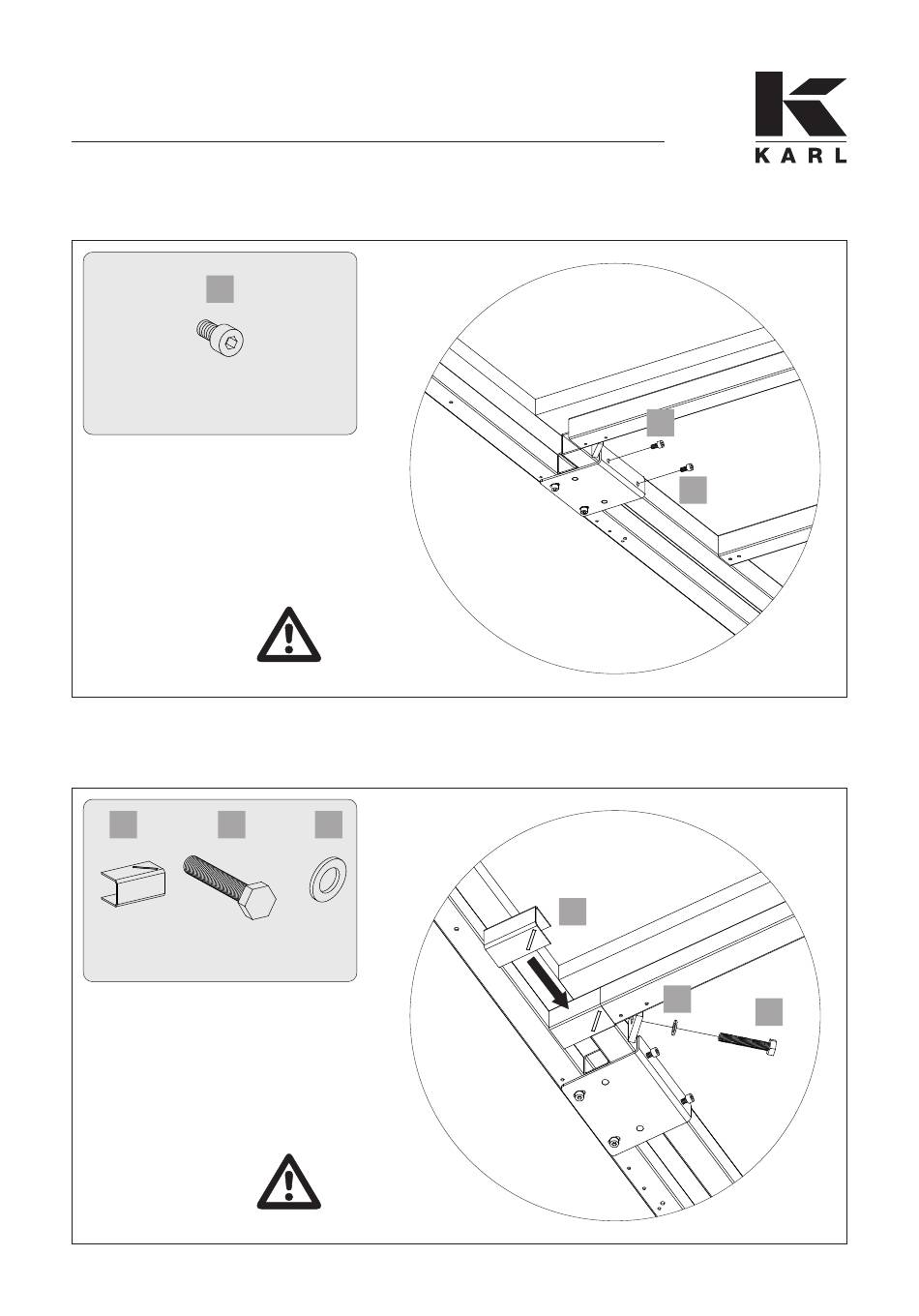 KARL