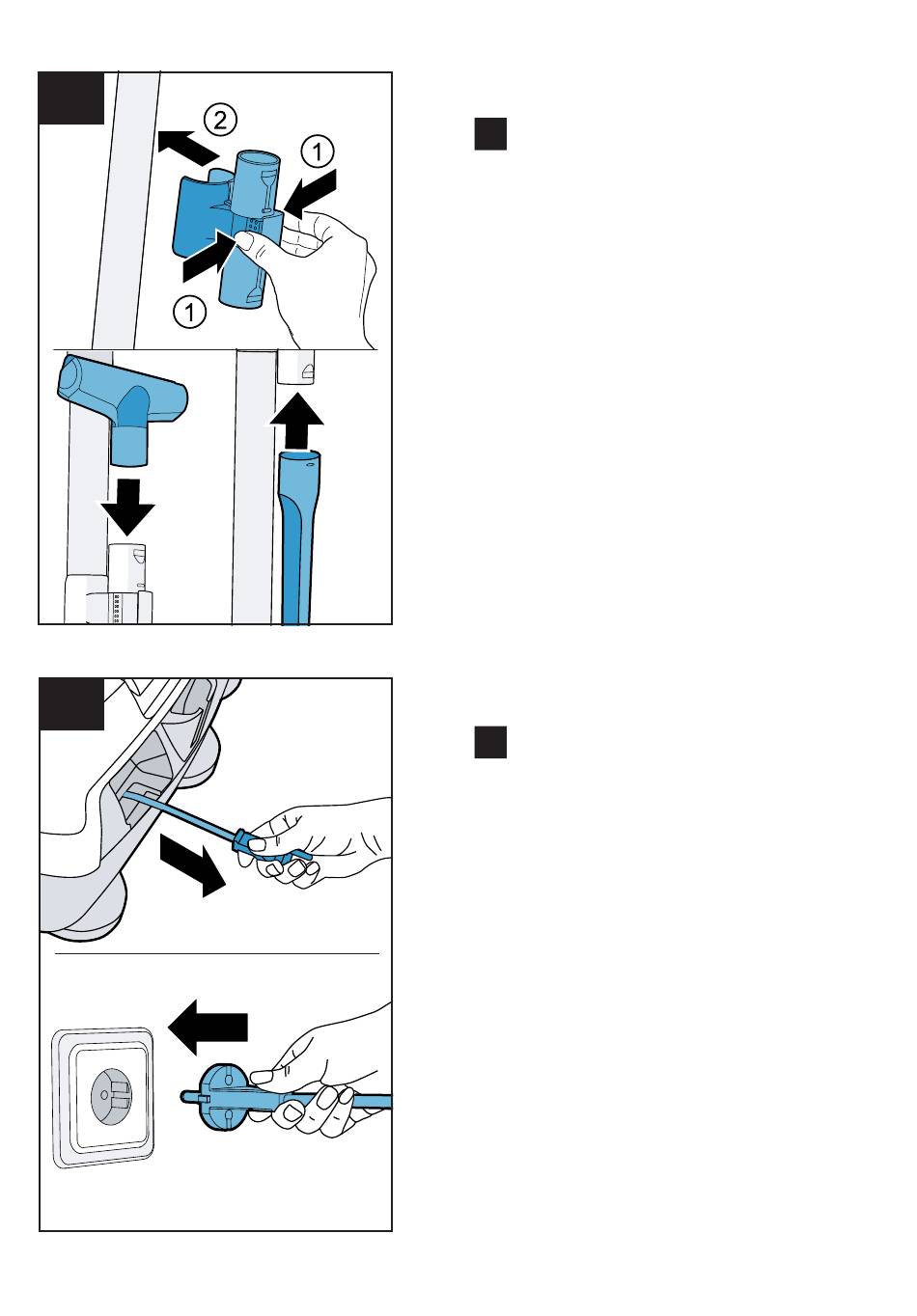 ②
①
①