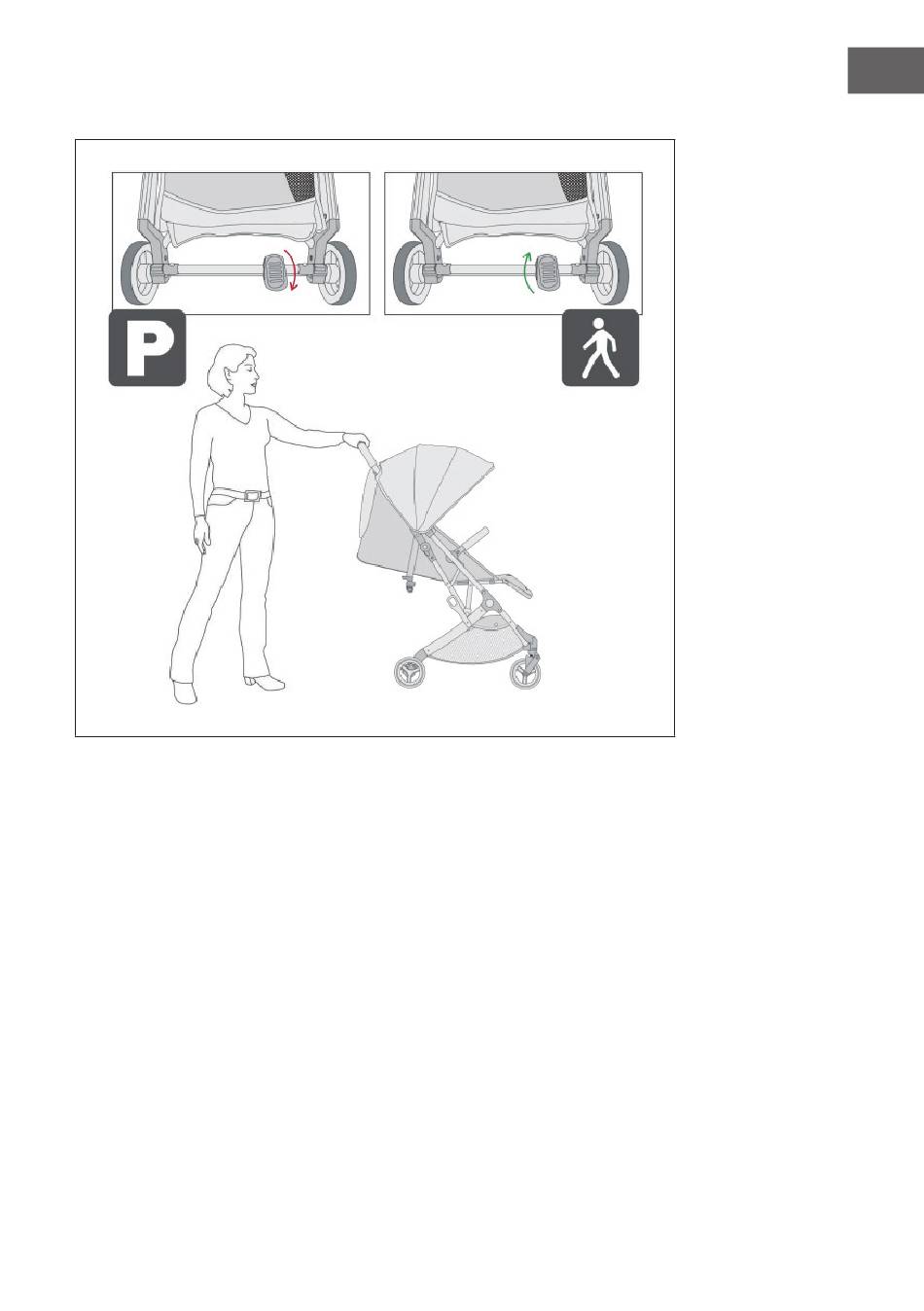 P