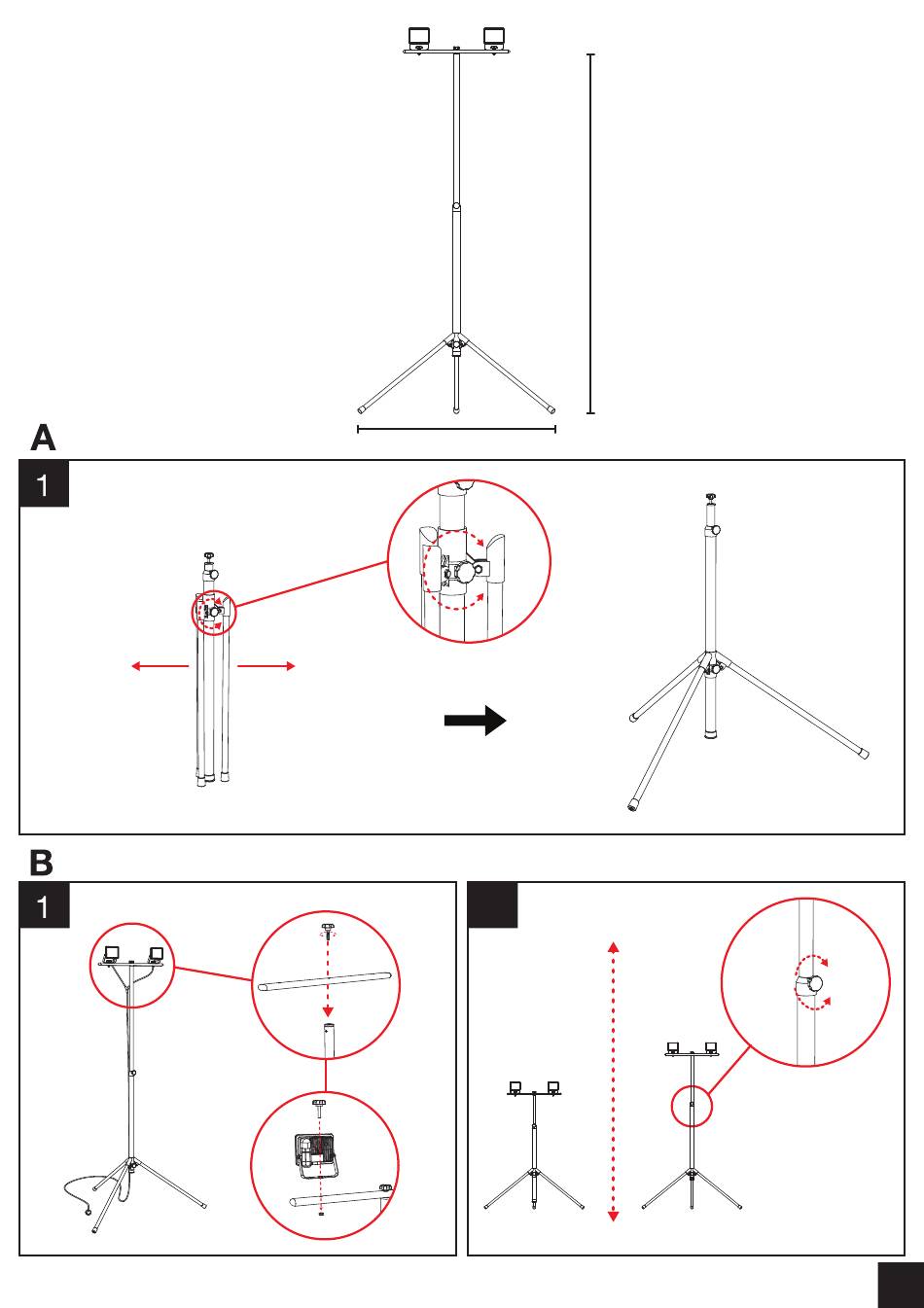 A

1

B

1