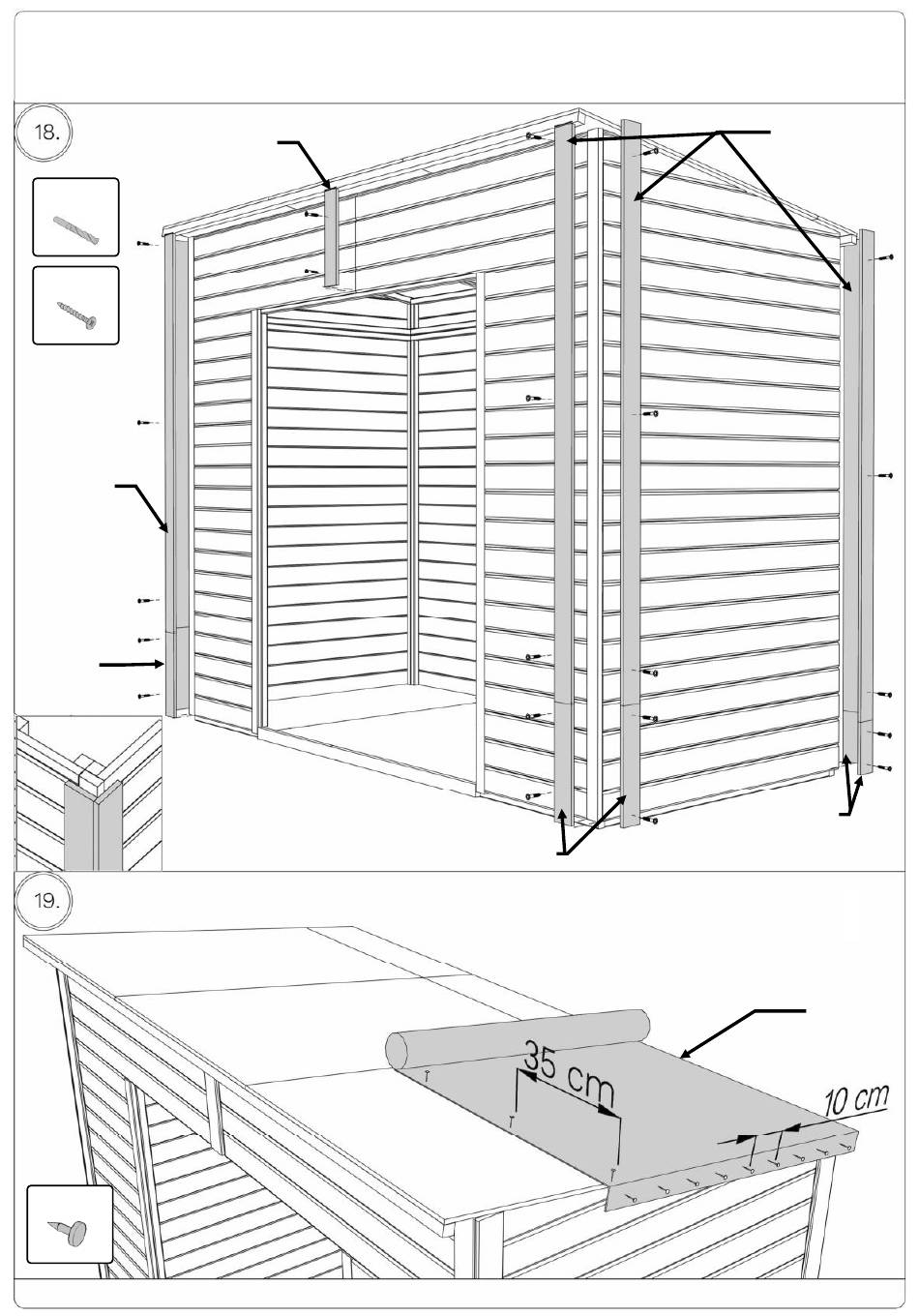 18.

19.

35 cm

10 cm