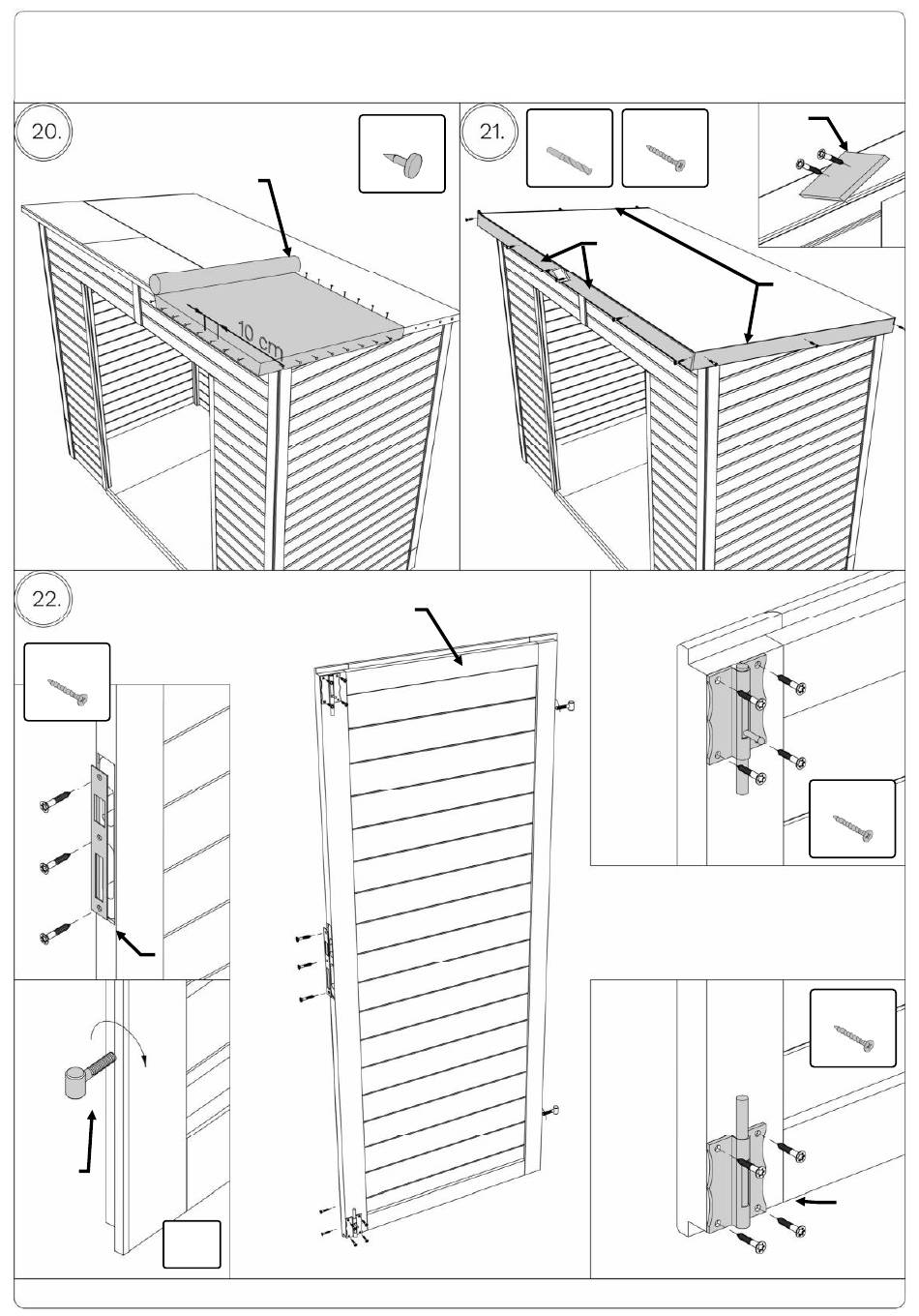 20.

10 cm

21.

22.