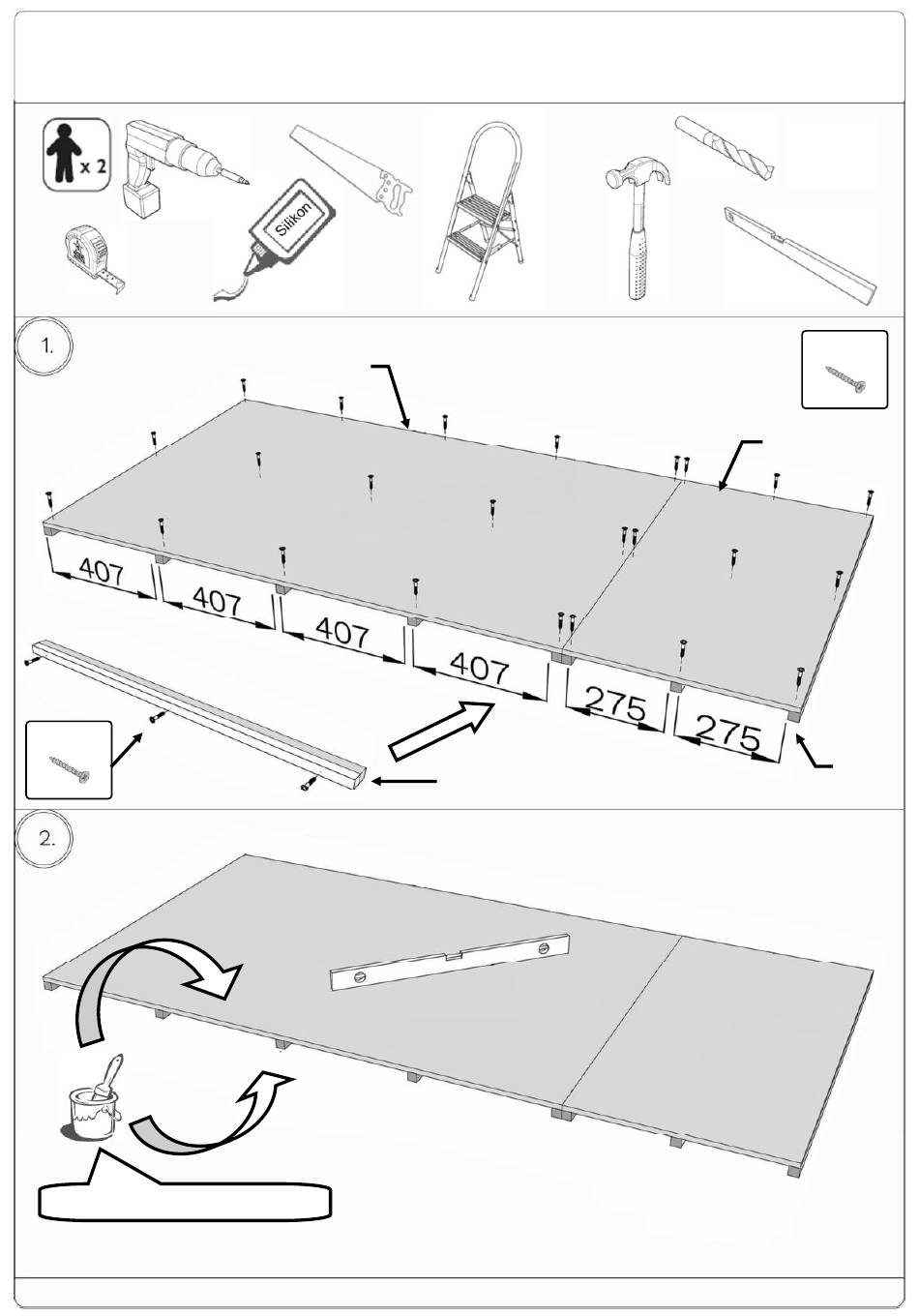 x 2

Silikon

1.

407
407
407
407
275
275

2.