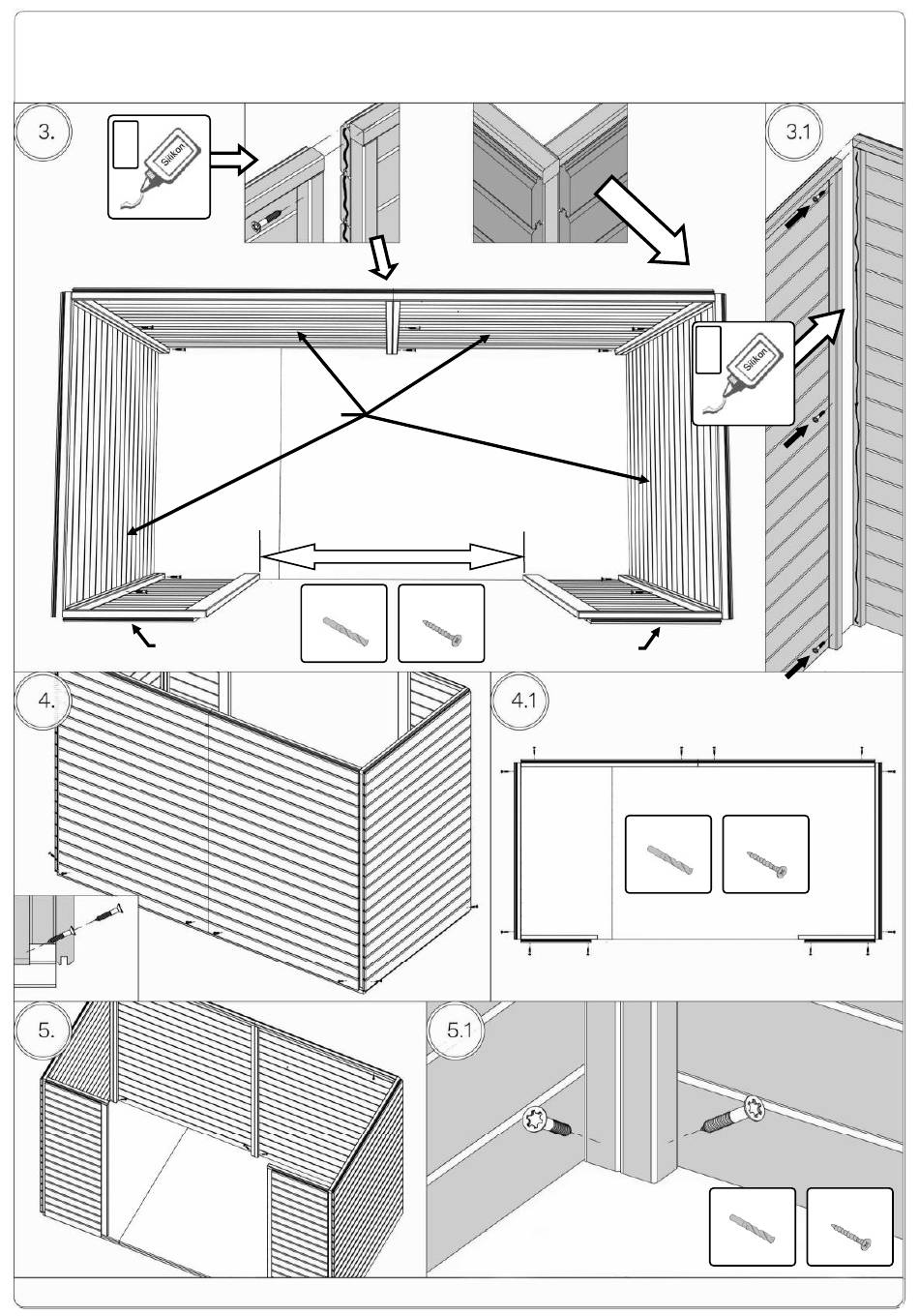 3.

Silikon

3.1

Silikon

4.

4.1

5.

5.1