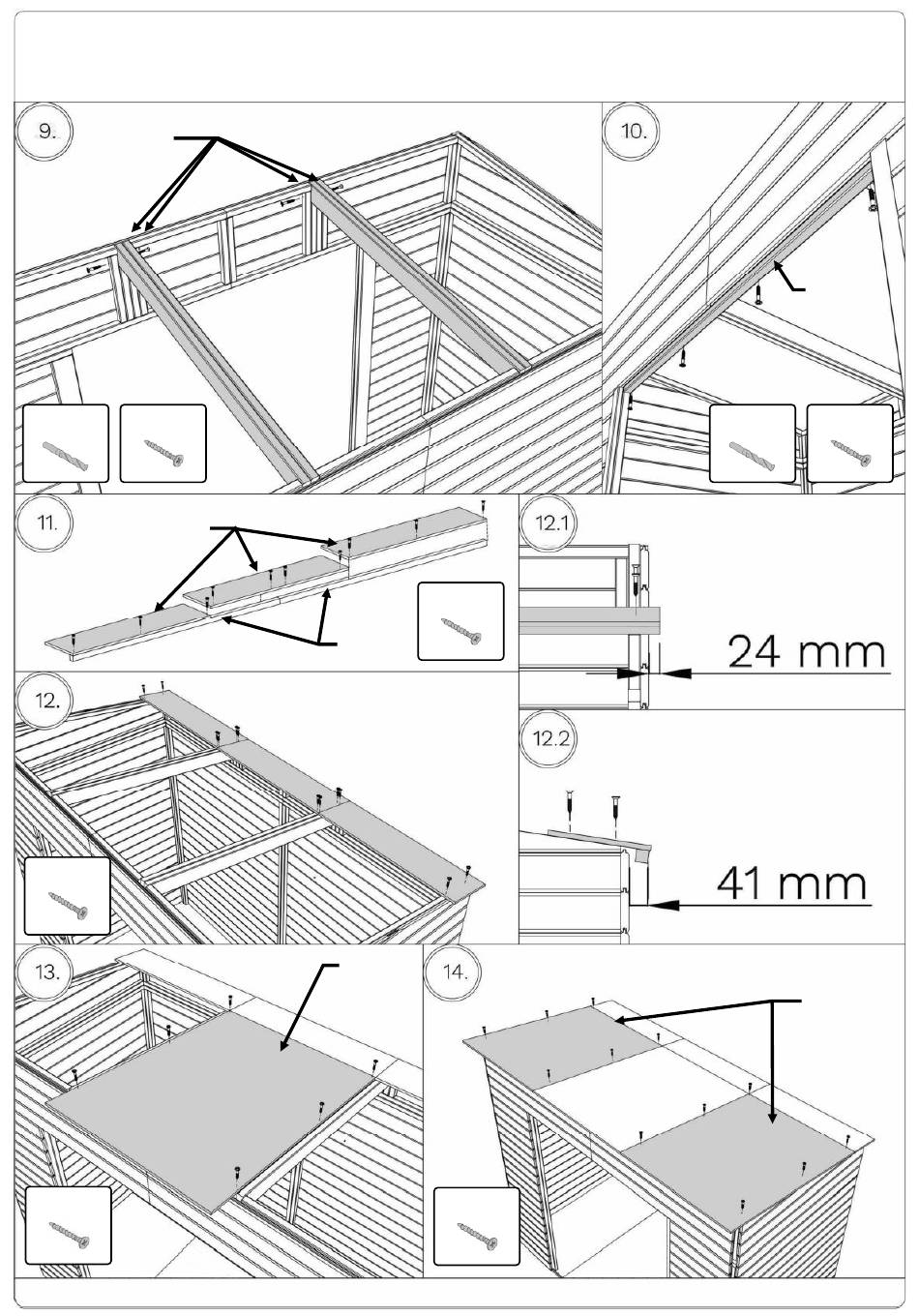 9.

10.

11.

12.1

24 mm

12.

12.2

41 mm

13.

14.