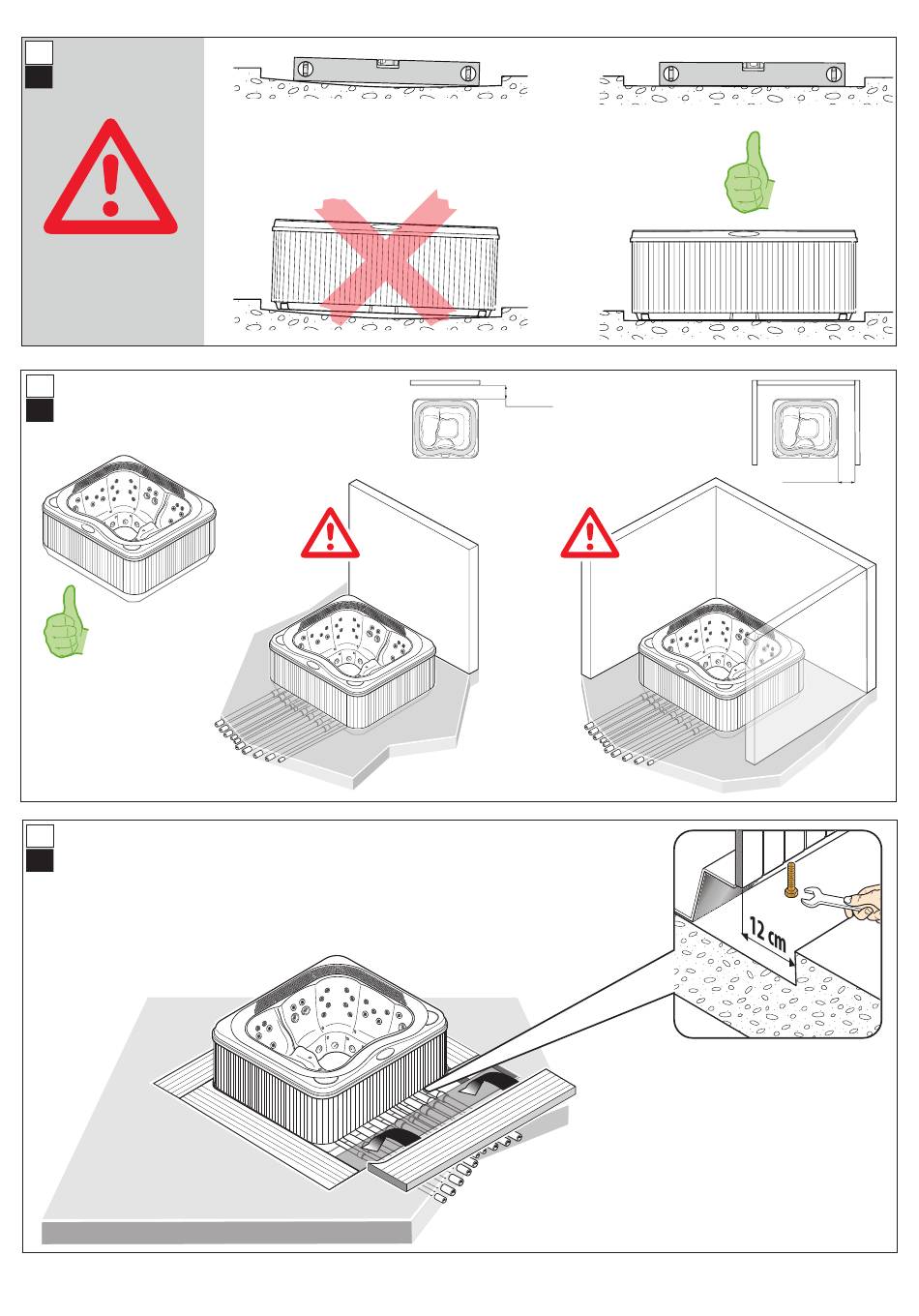 12 cm