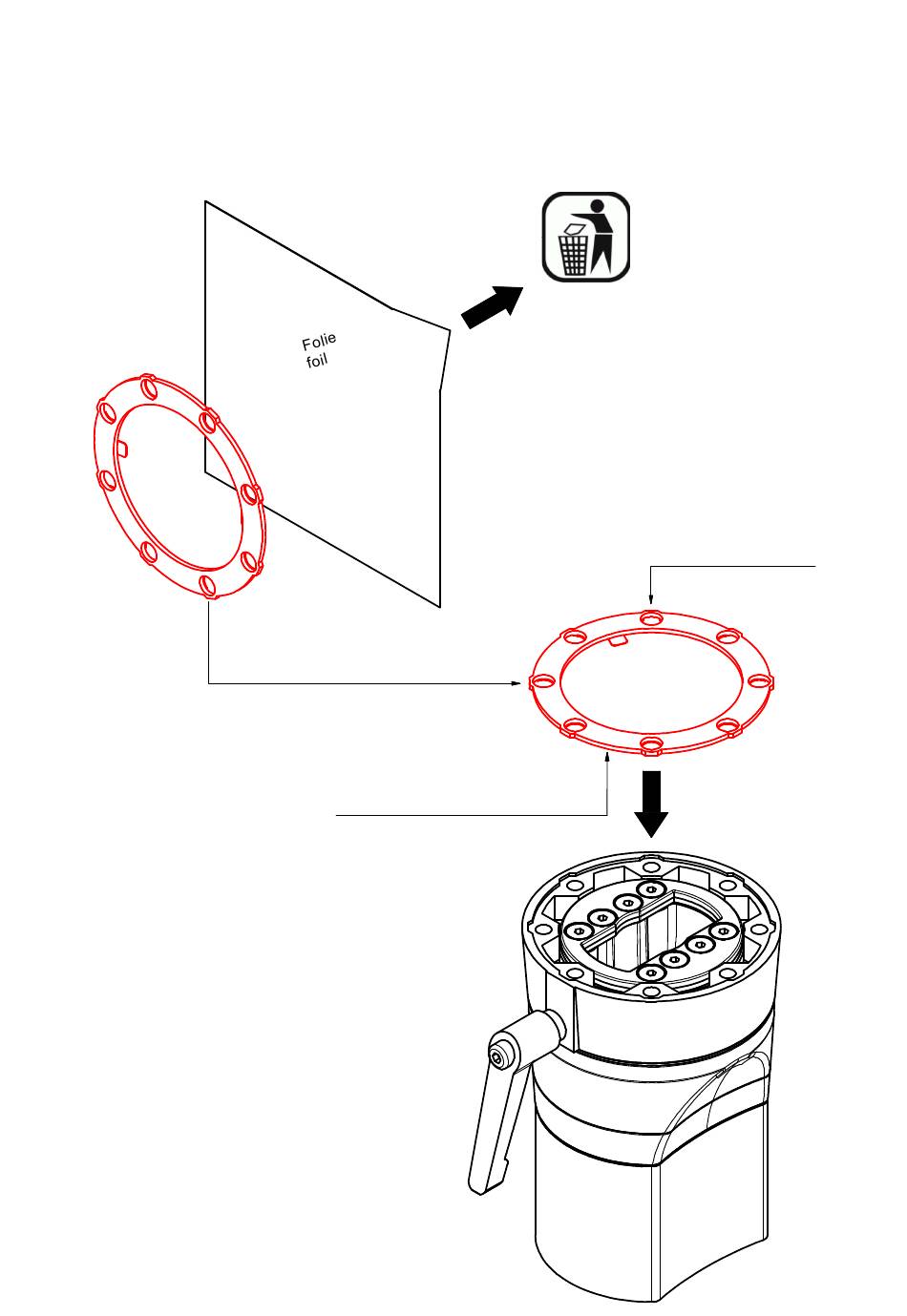 Folie
foil