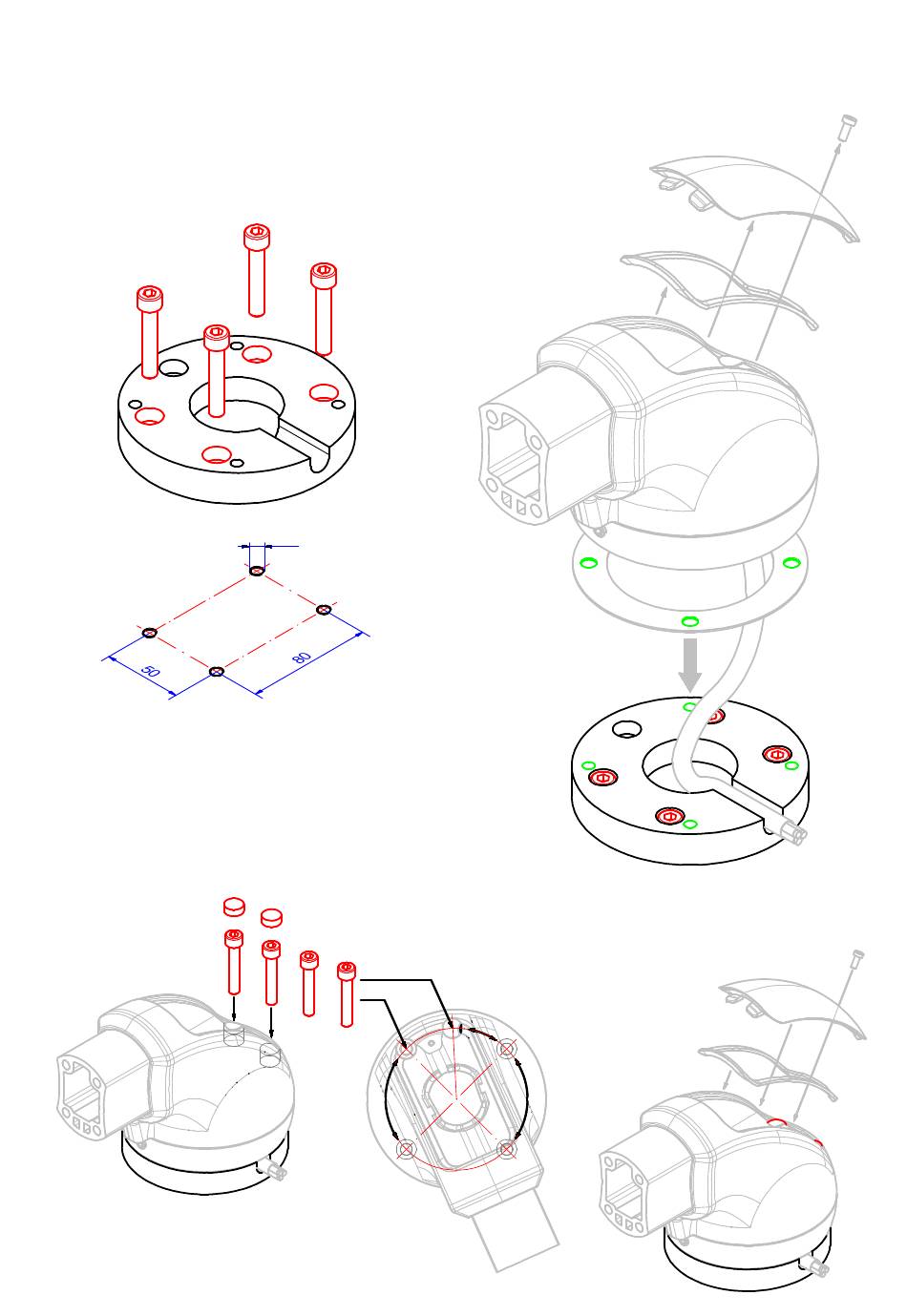 50
80