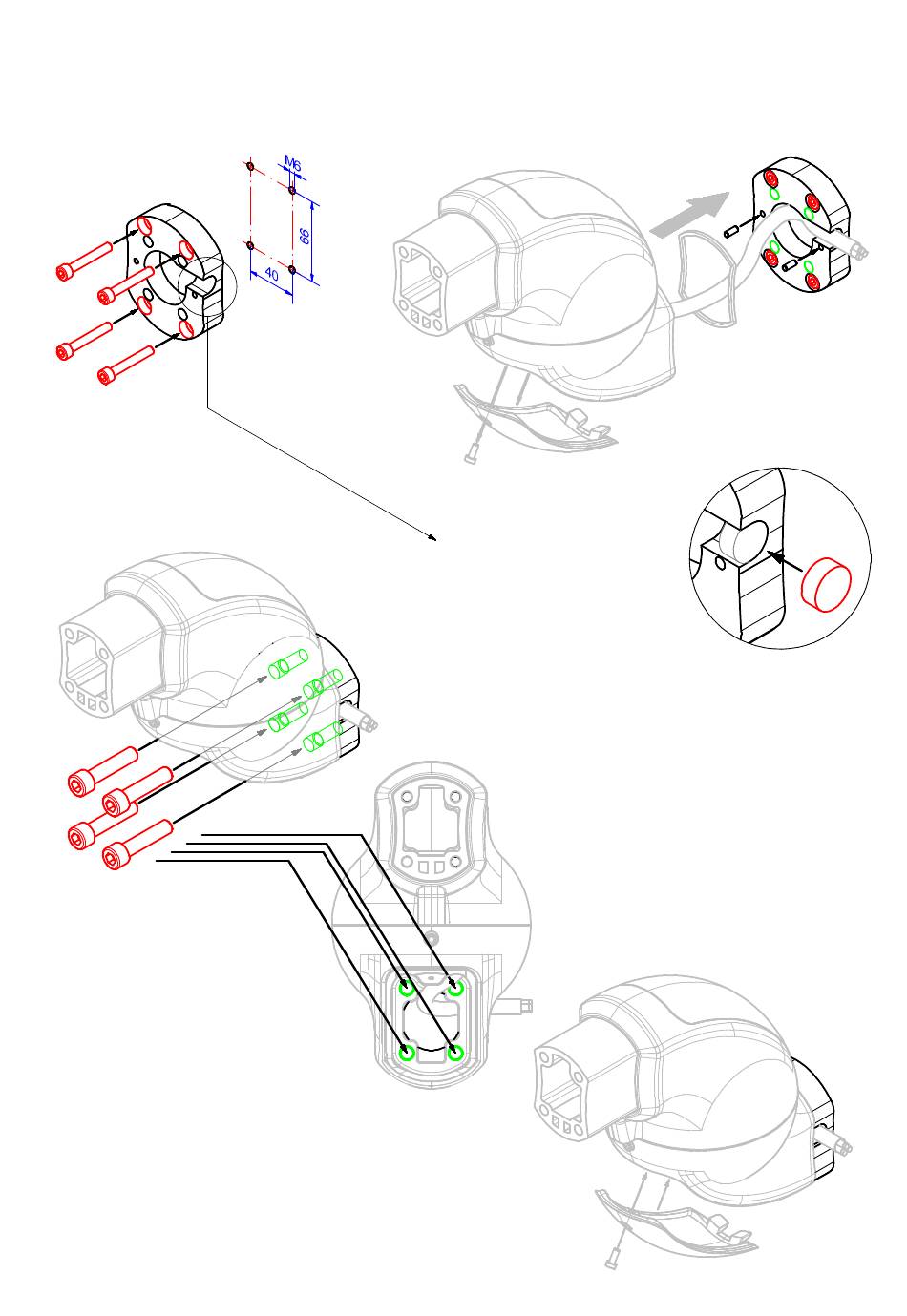 M6
66
40