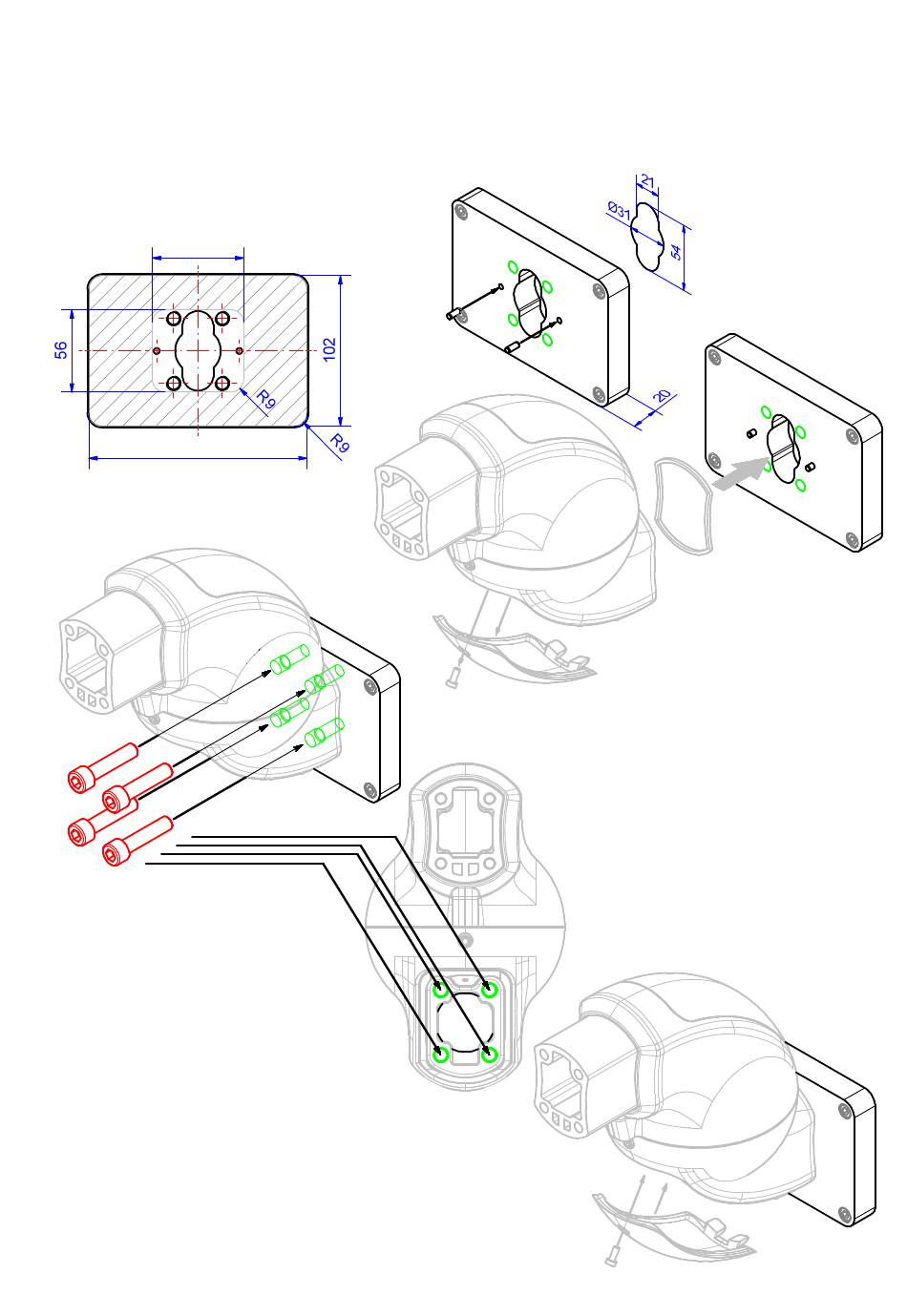 56
102
R9
R9
21
Ø31
54
20