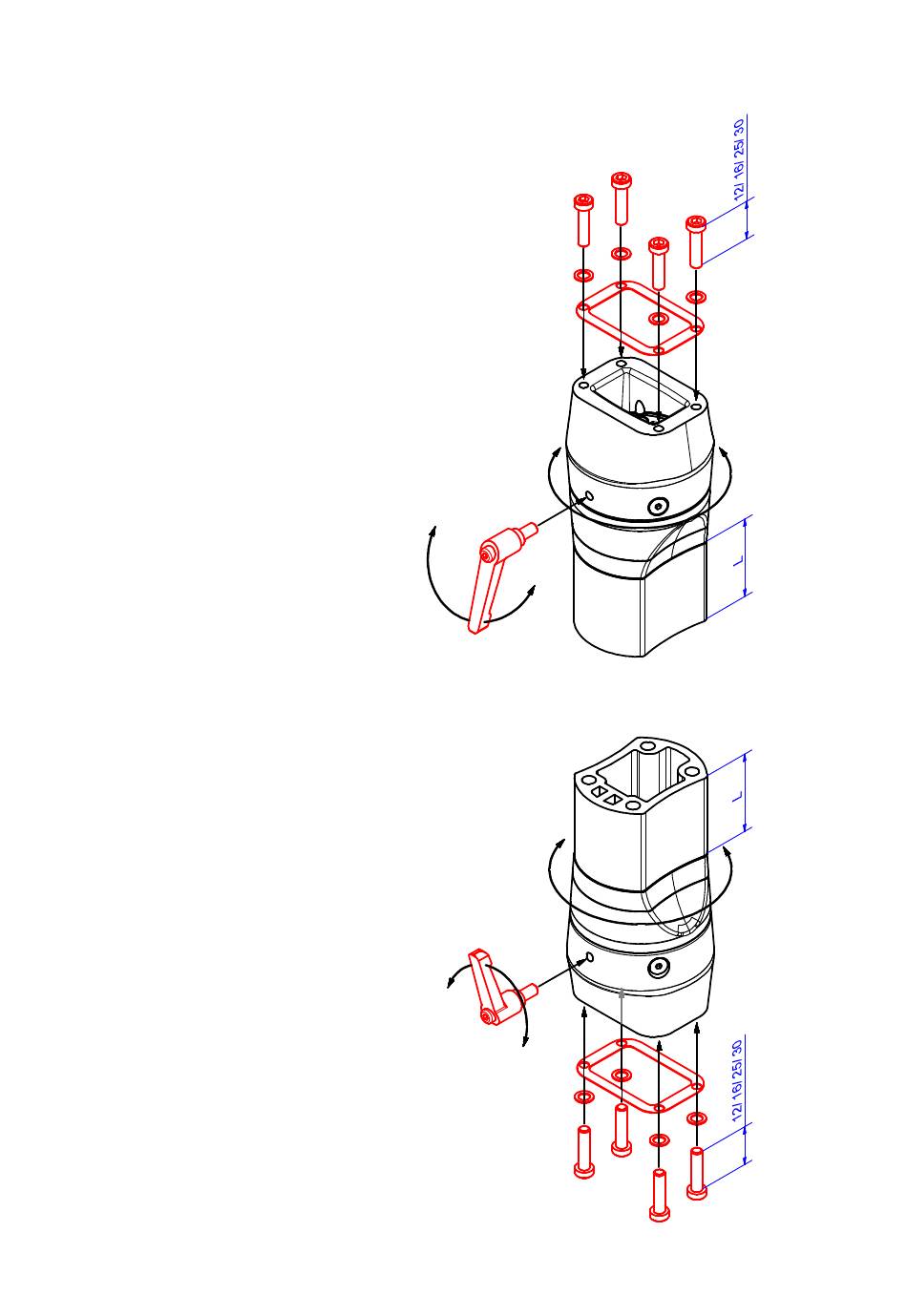 12/ 16/ 25/ 30

L

L

12/ 16/ 25/ 30