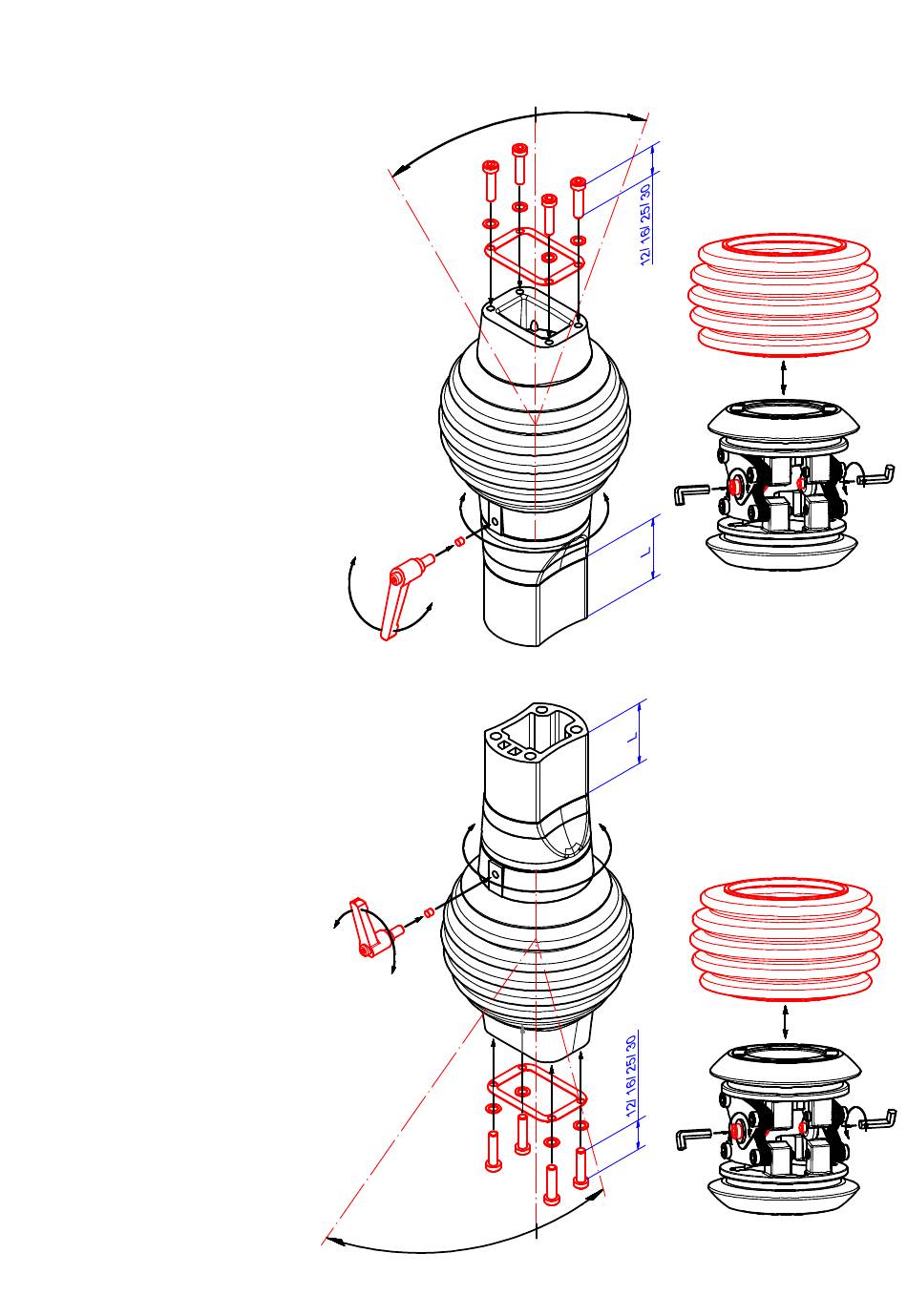 12/ 16/ 25/ 30

L

L

12/ 16/ 25/ 30