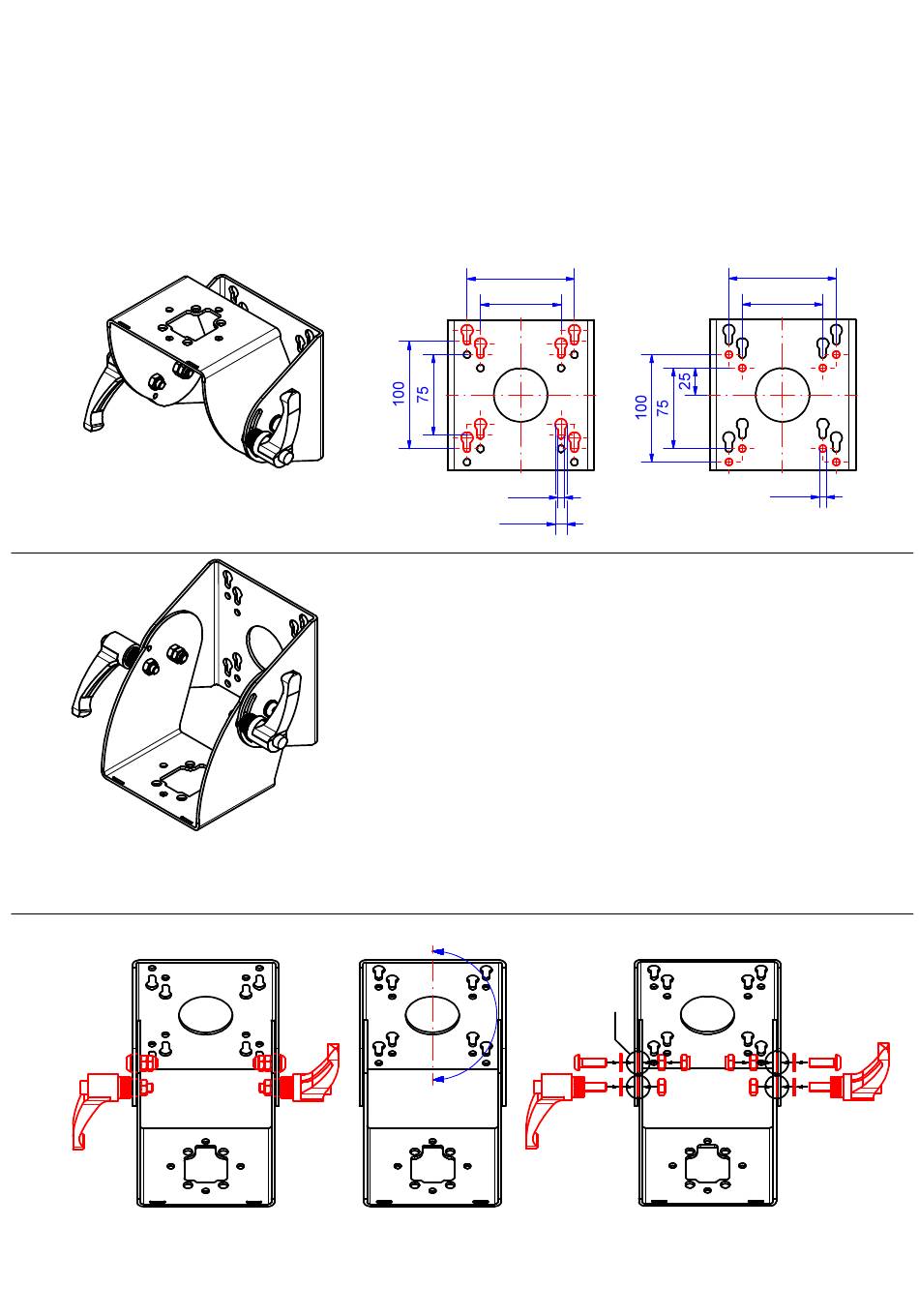 100
75
100
75
25