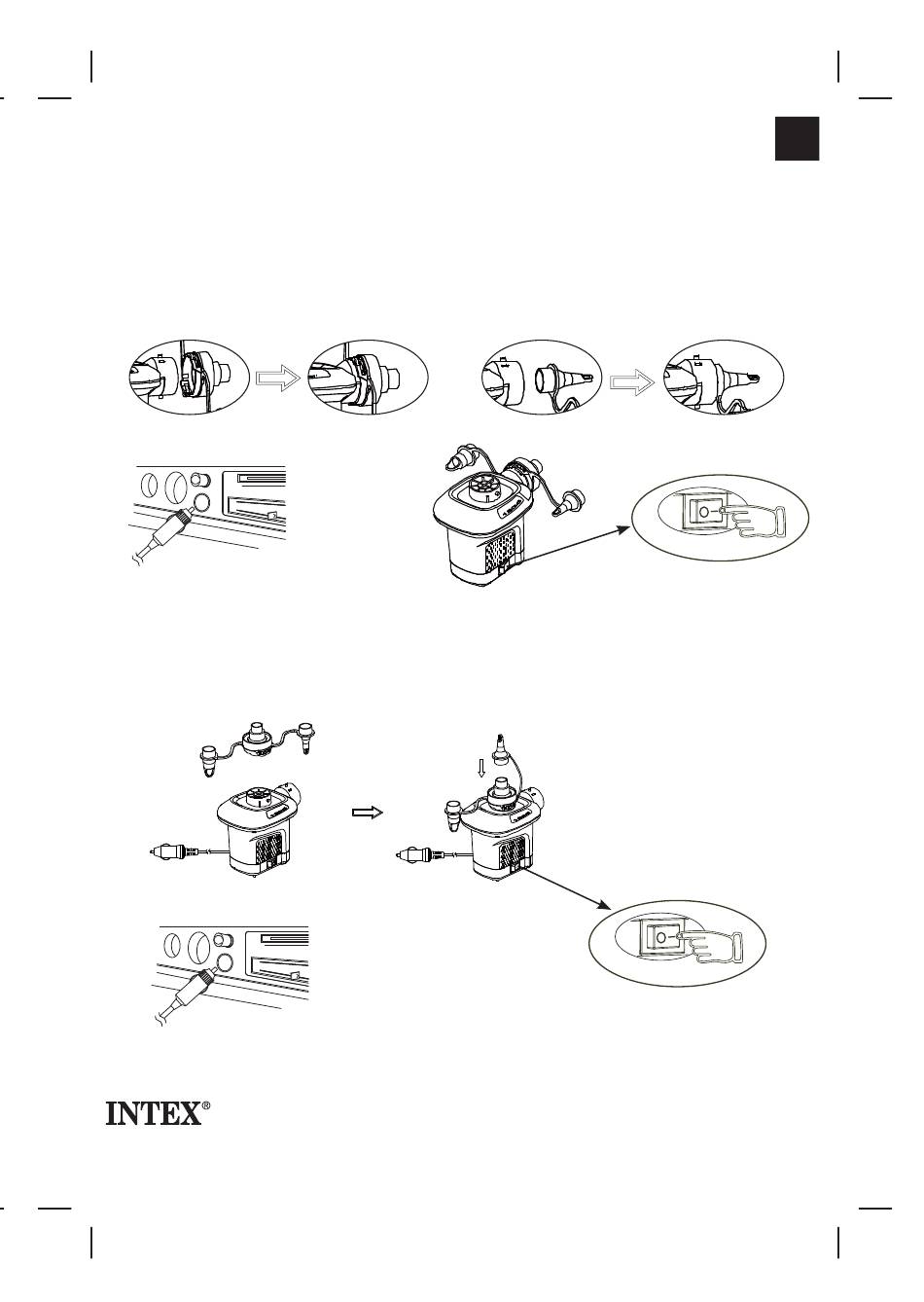 INTEX®