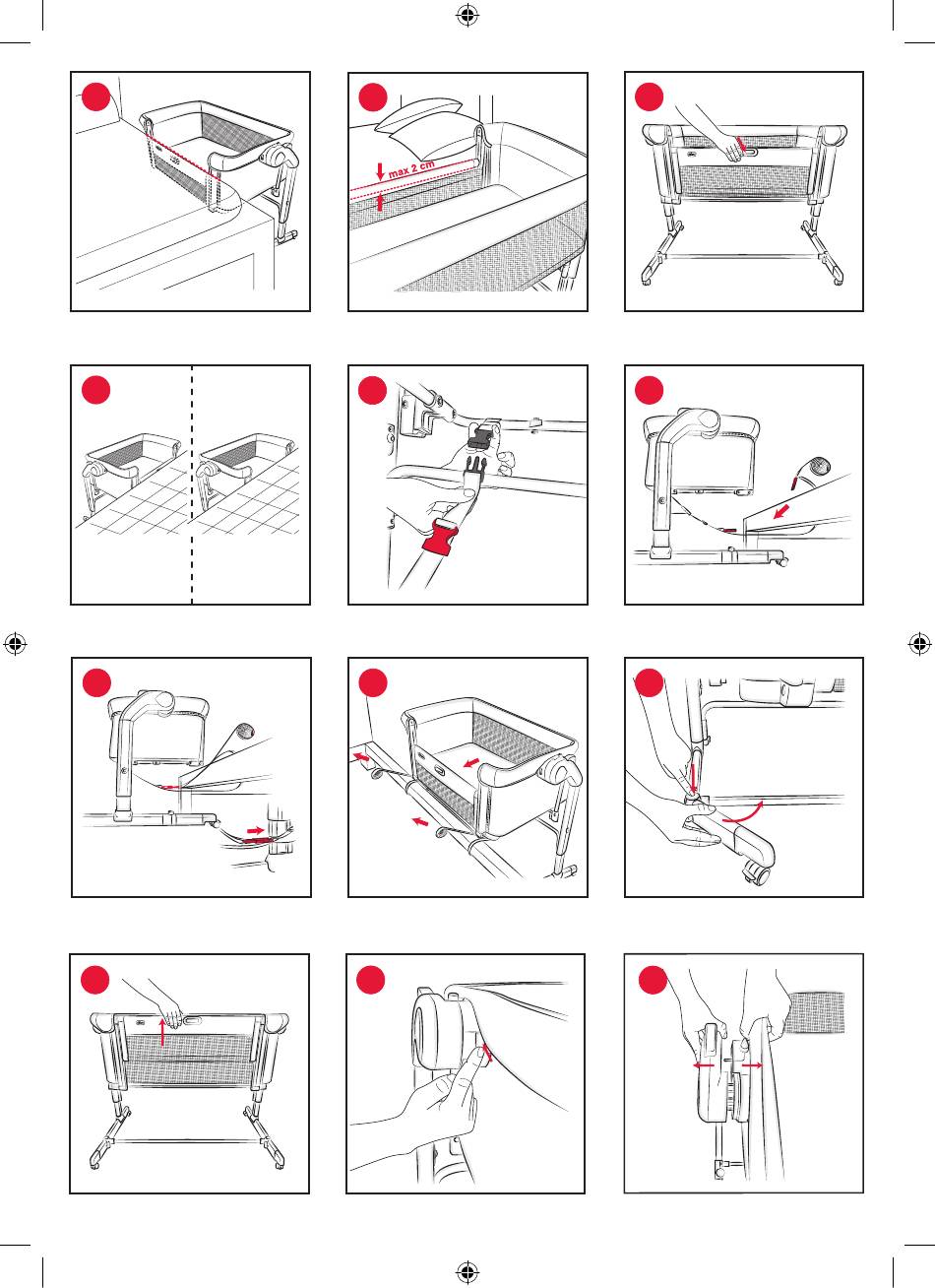 max 2 cm