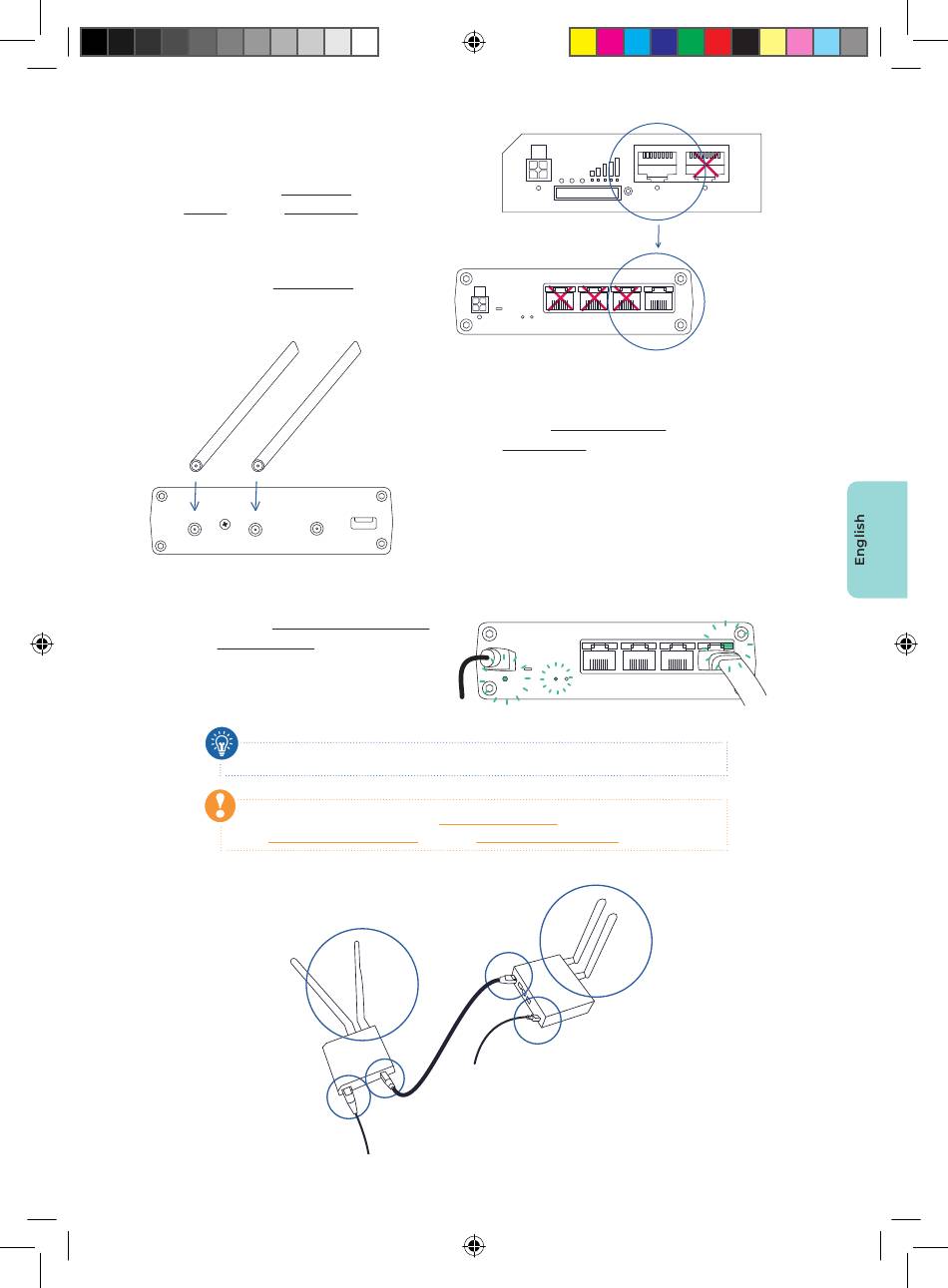 English