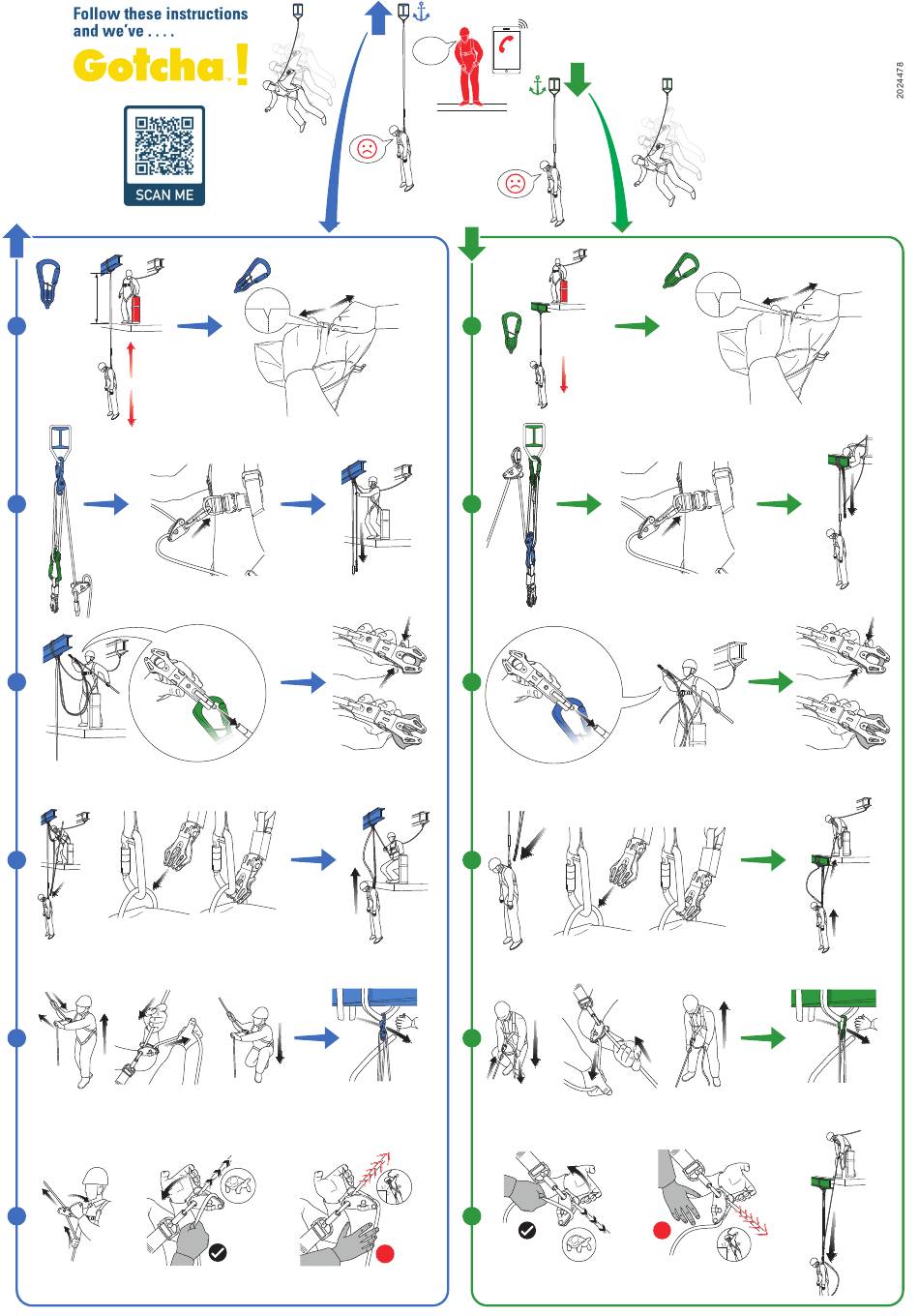 Follow these instructions and we've . . . .

Gotcha!

SCAN ME

2024478