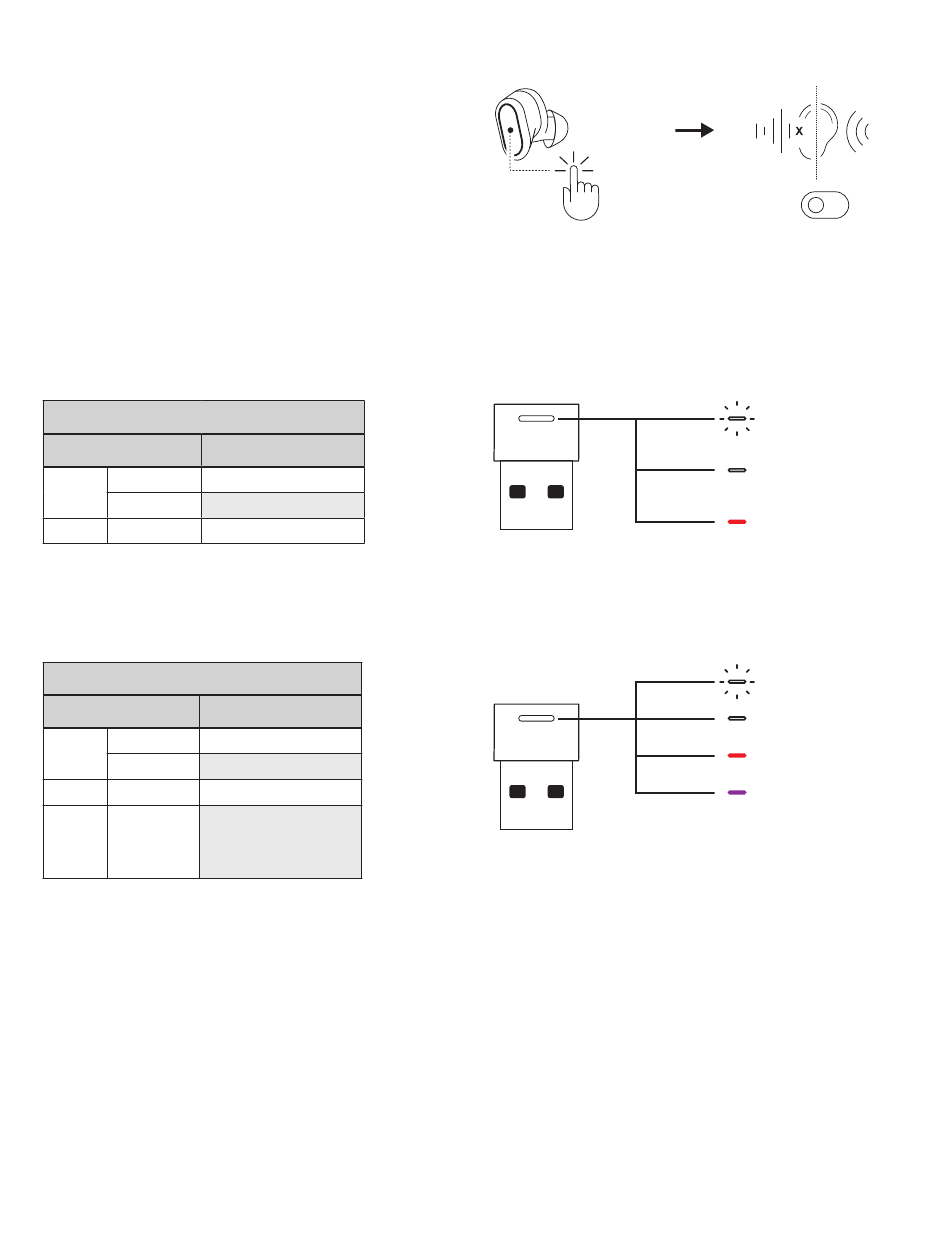 x