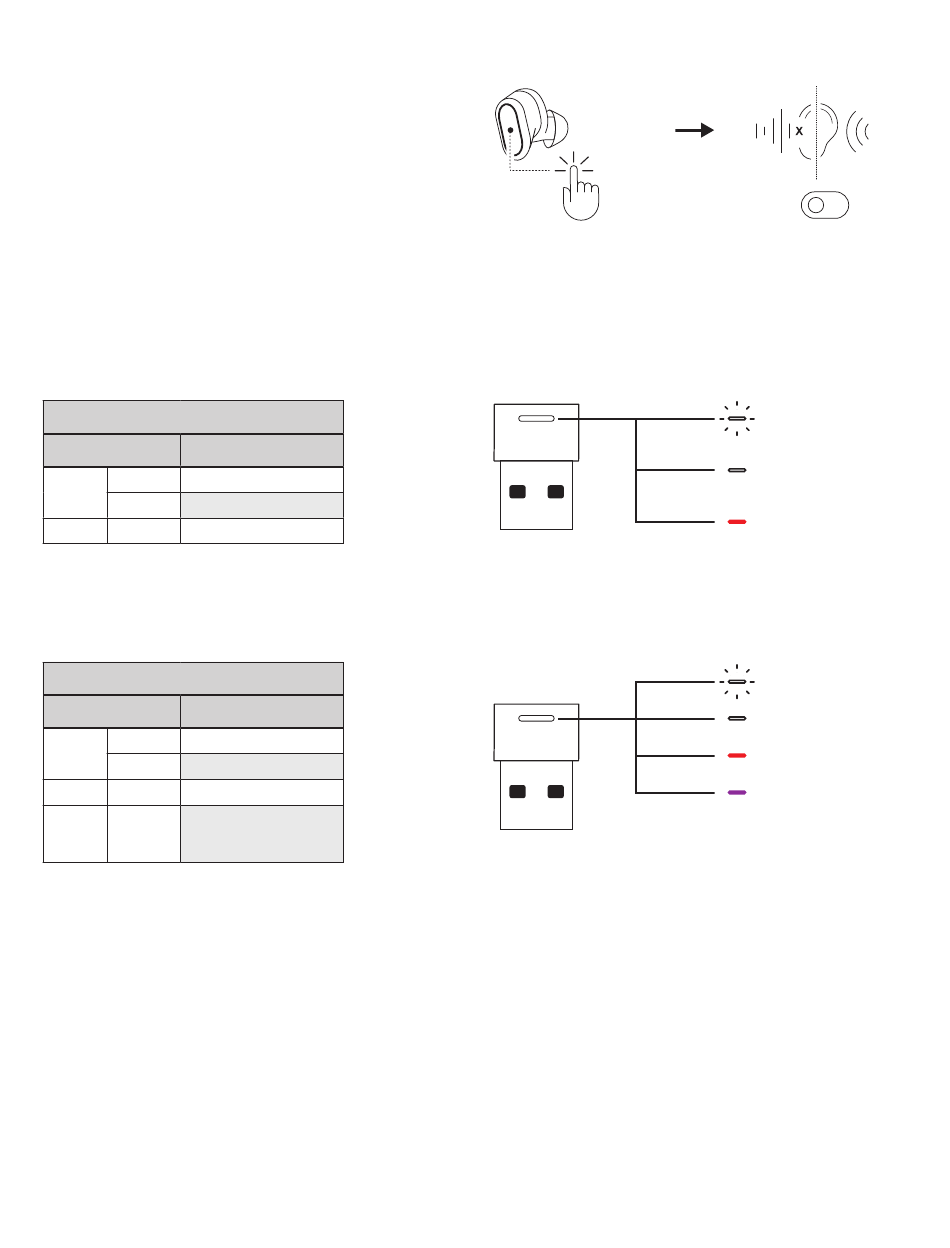 x