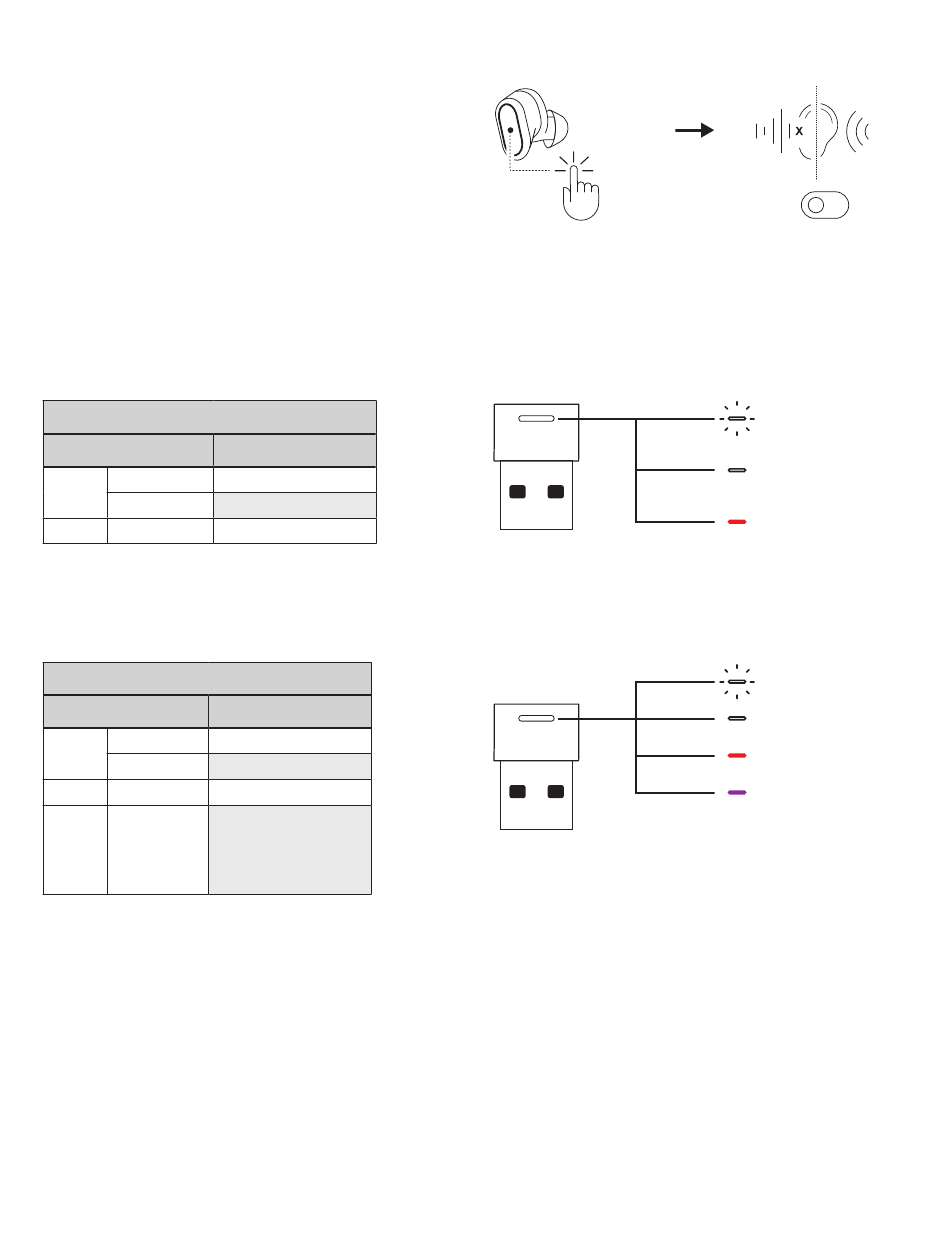 x