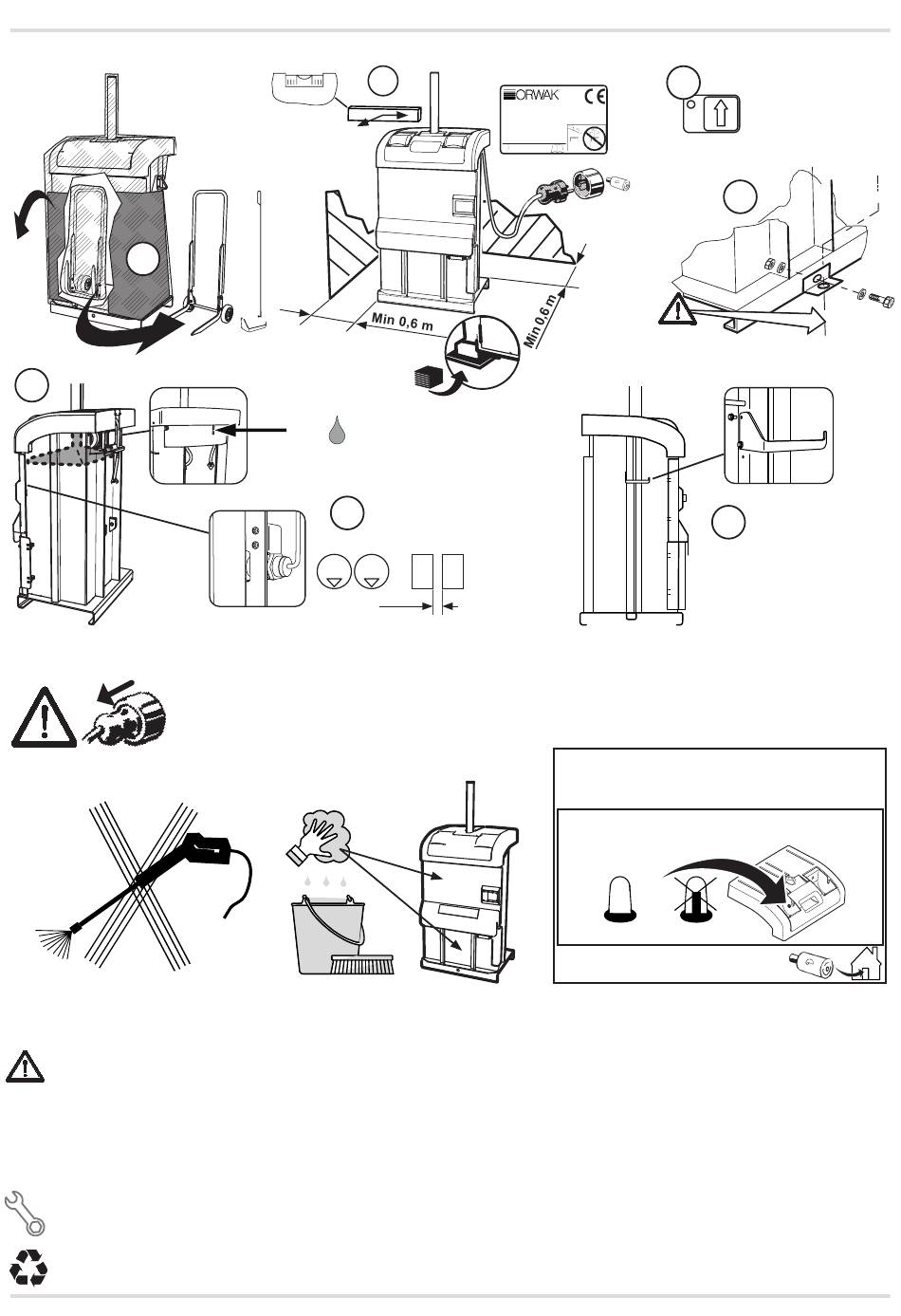 ORWAK CE

Min 0,6 m

Min 0,6 m