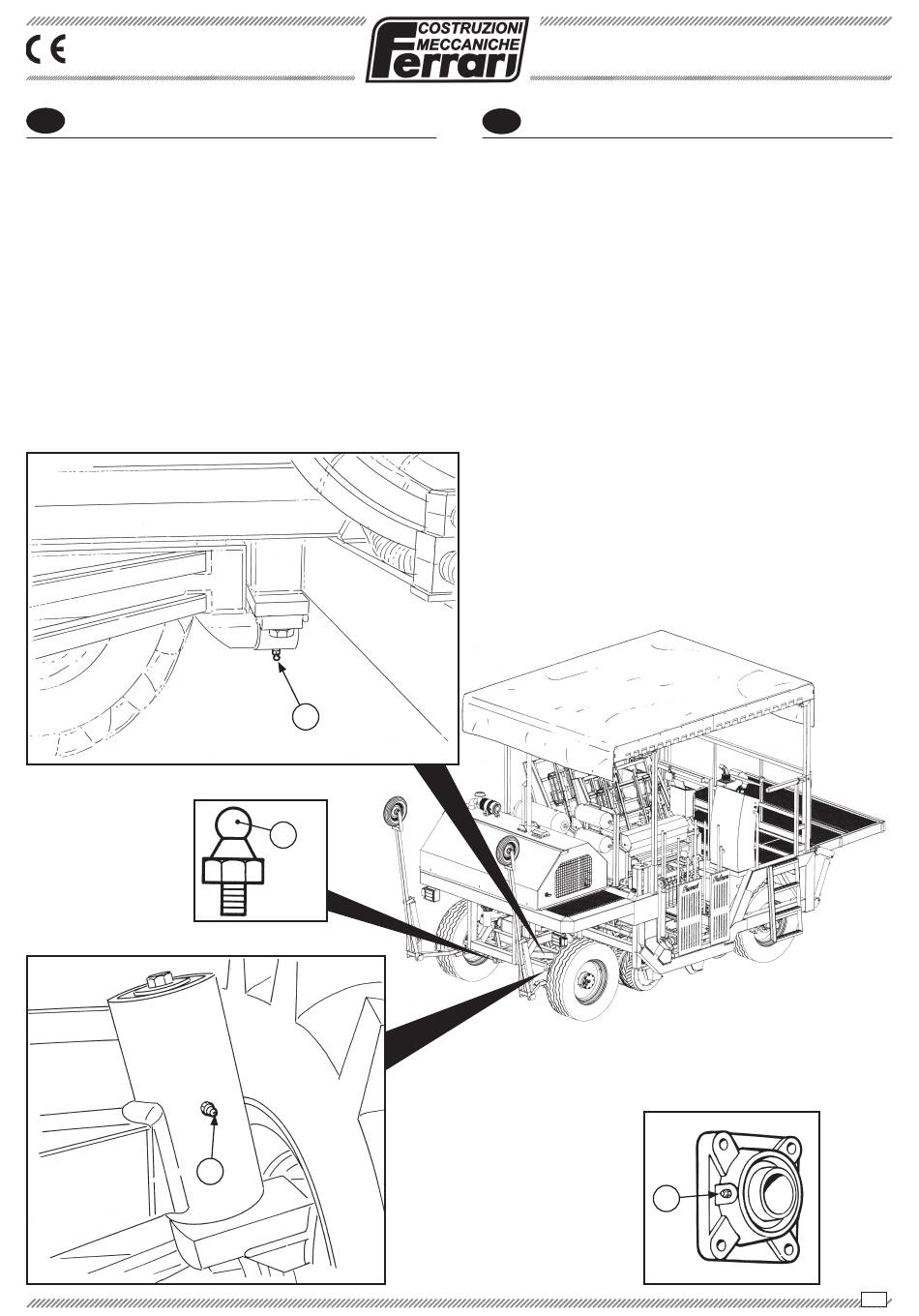 CE

COSTRUZIONI MECCANICHE Ferrari