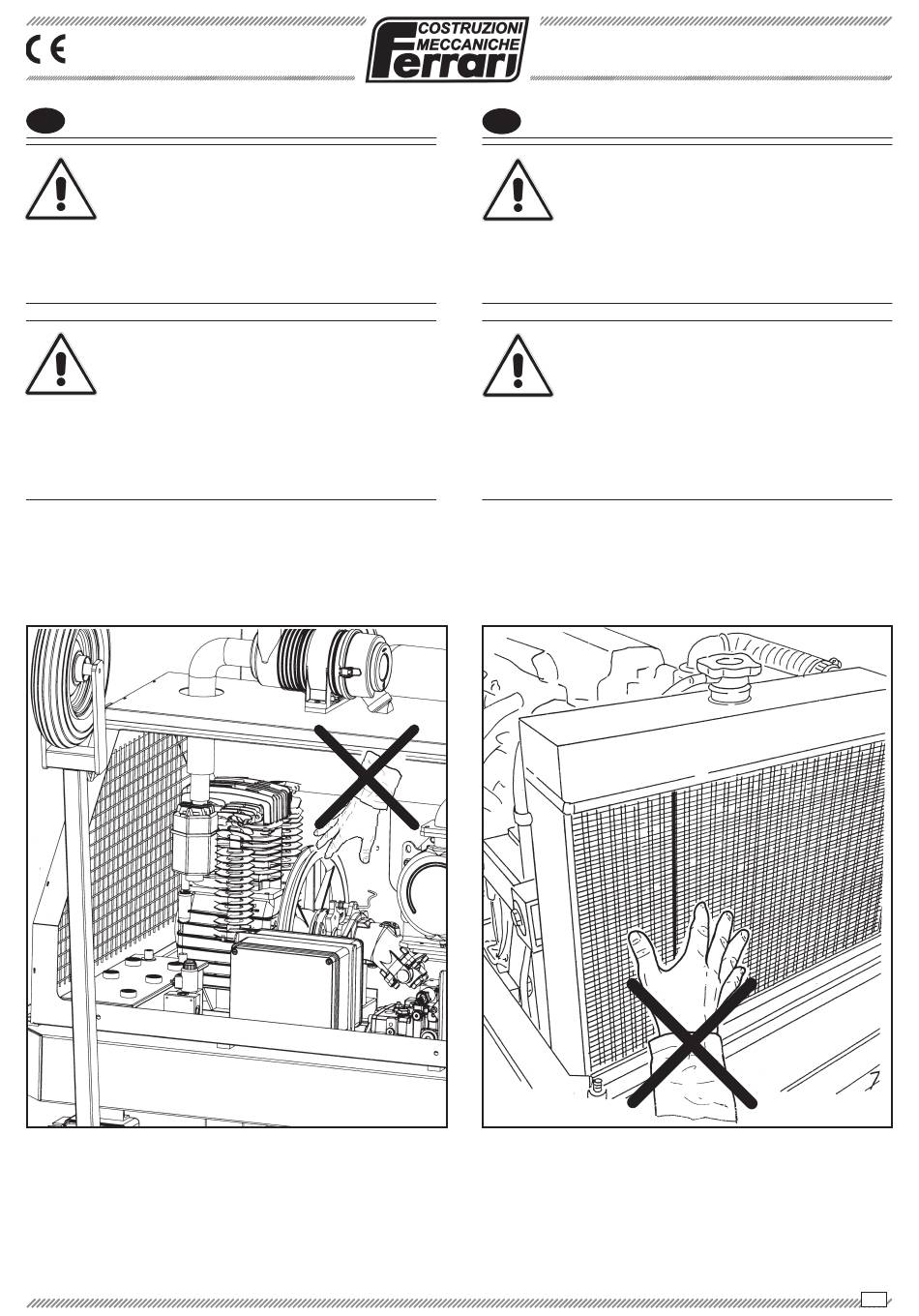 CE

COSTRUZIONI MECCANICHE Ferrari