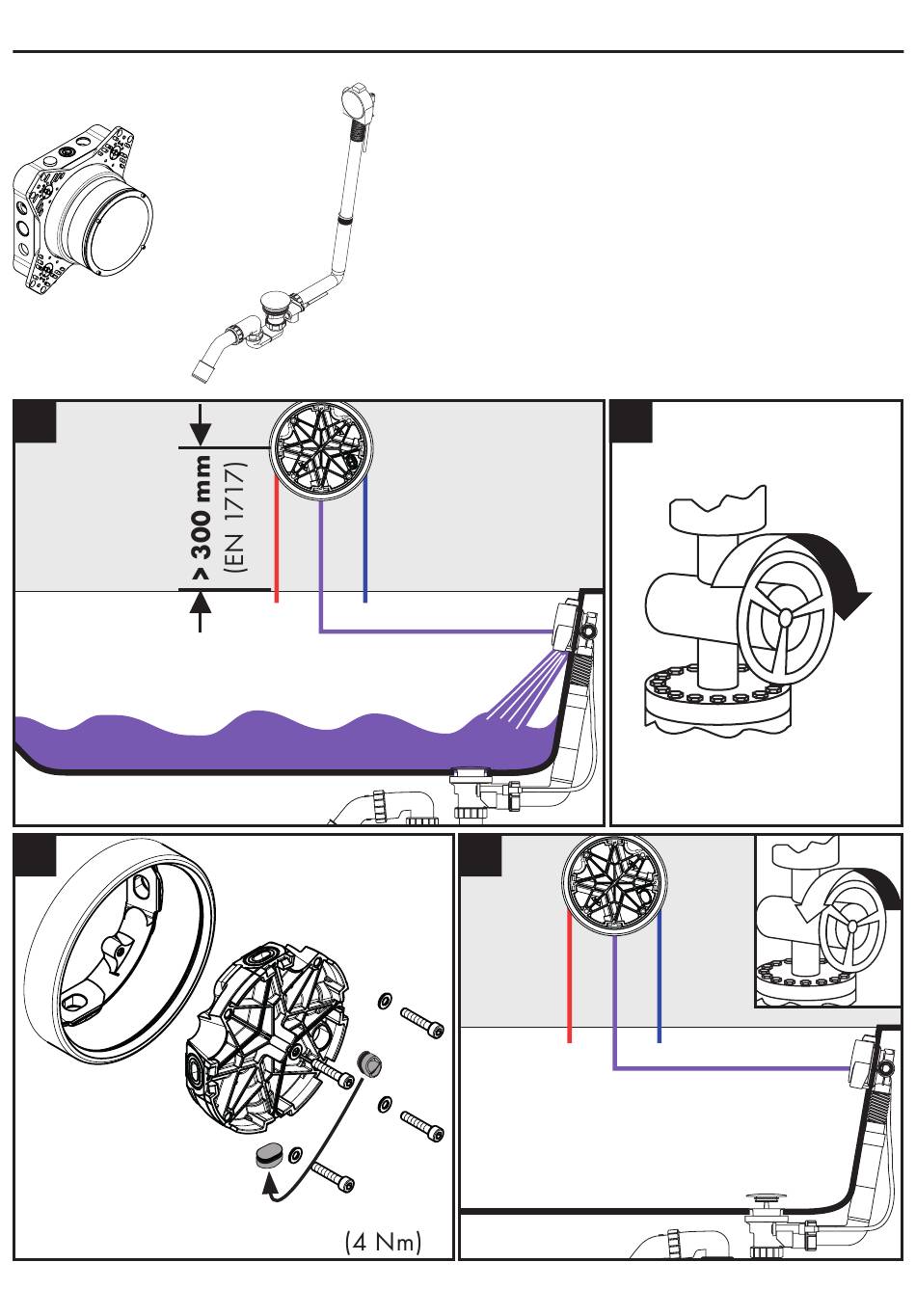 > 300 mm
(EN 1717)

(4 Nm)