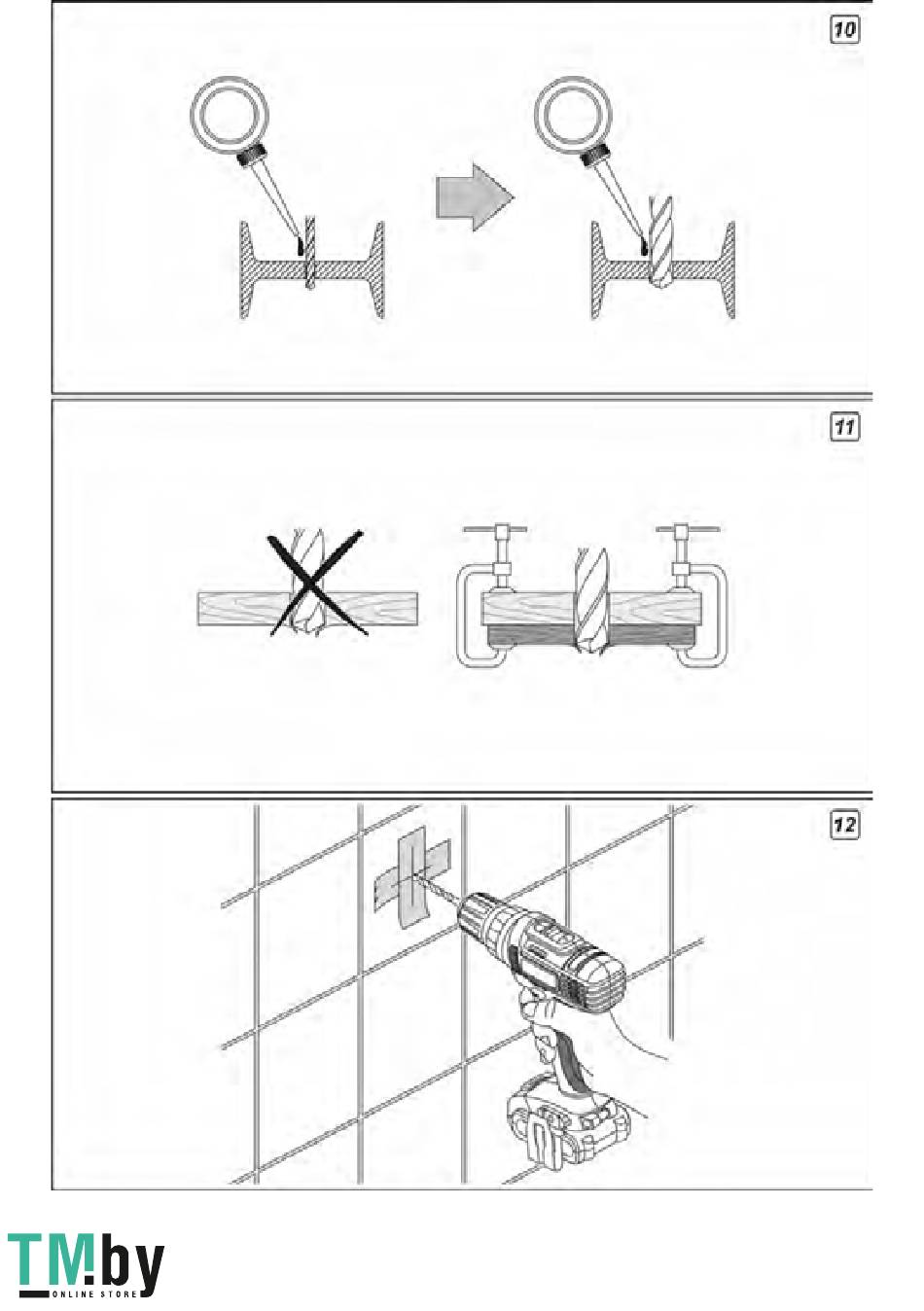 10

11

12

TM.by
ONLINE STORE