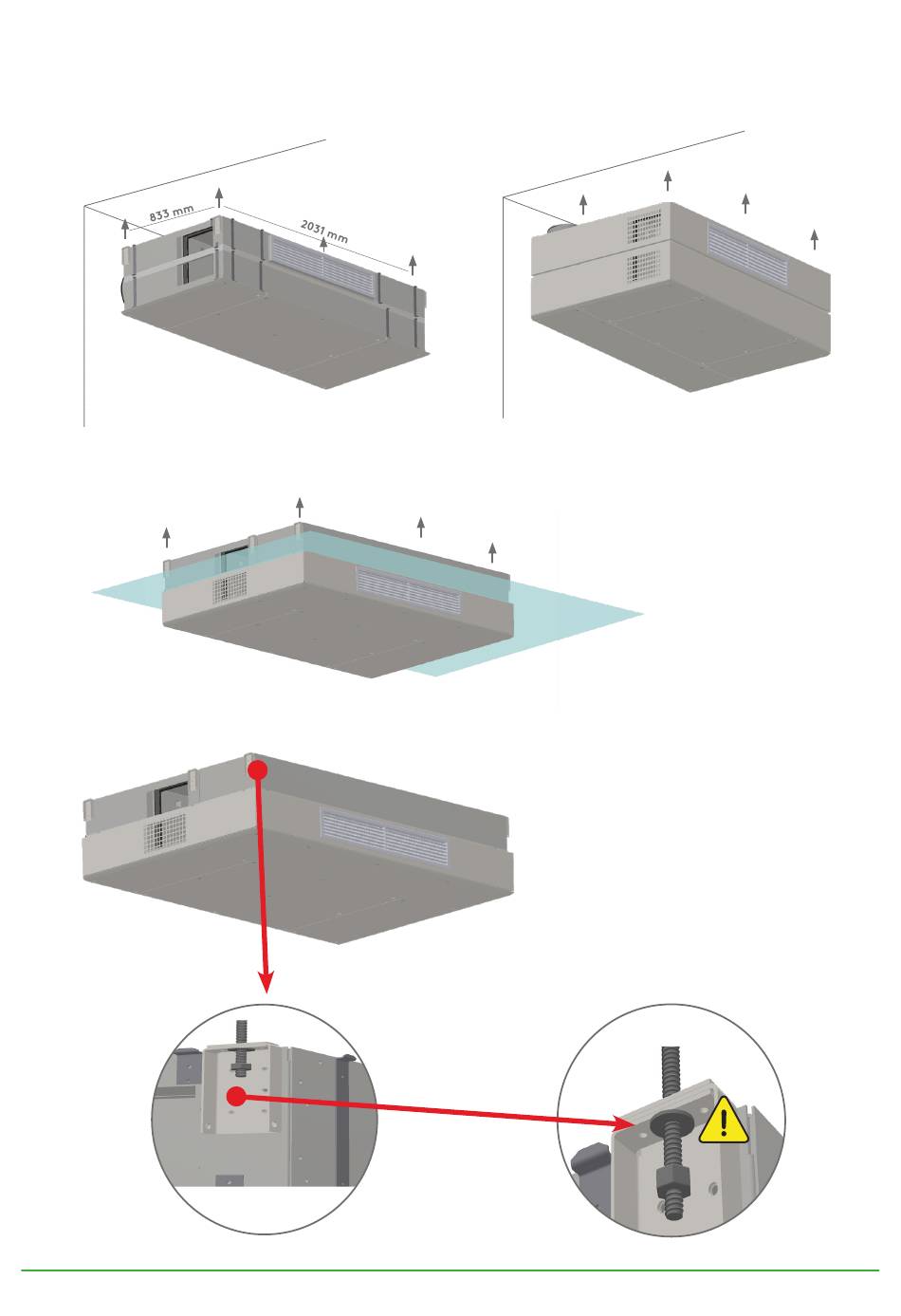 833 mm
2031 mm