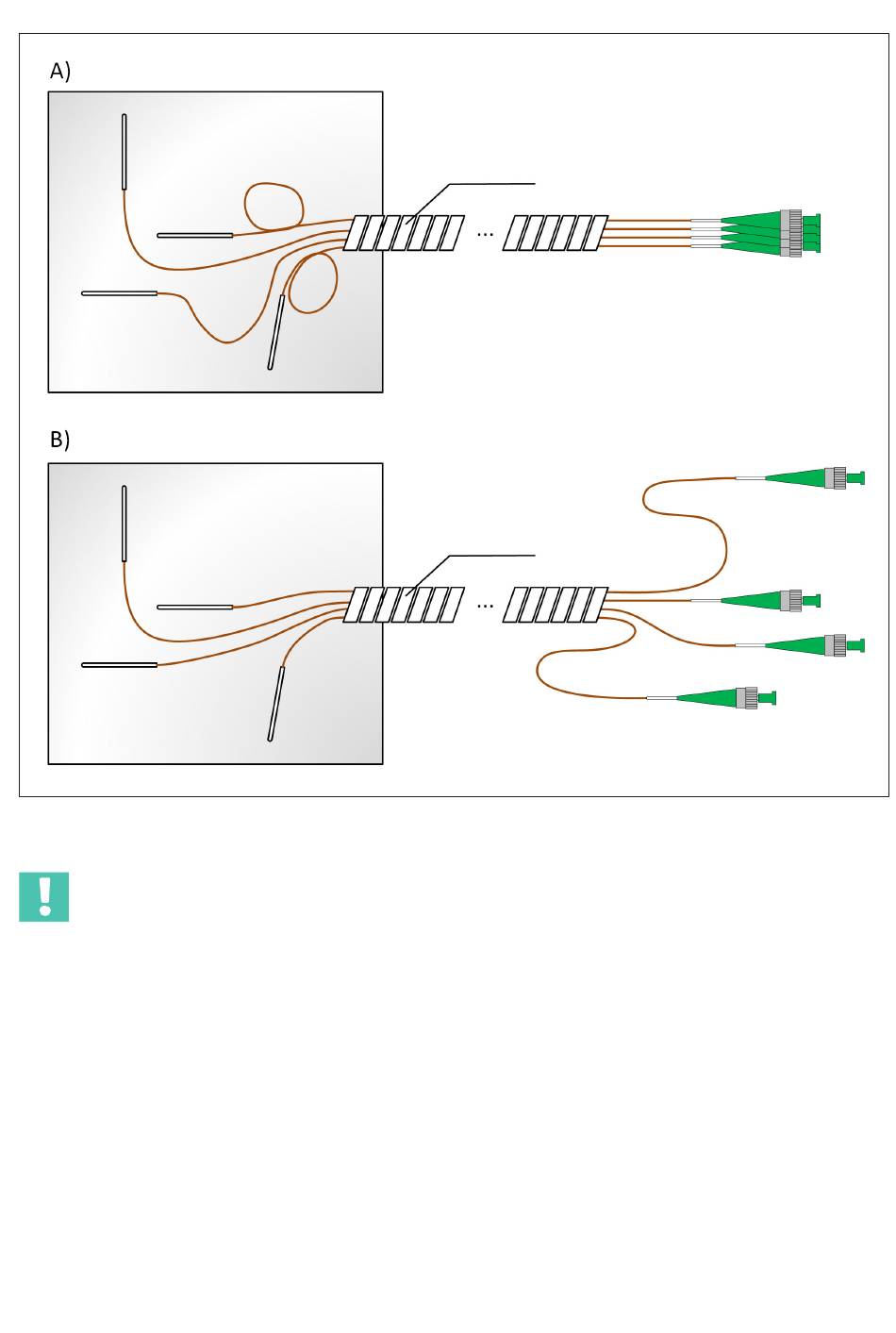 A)

...

B)

...