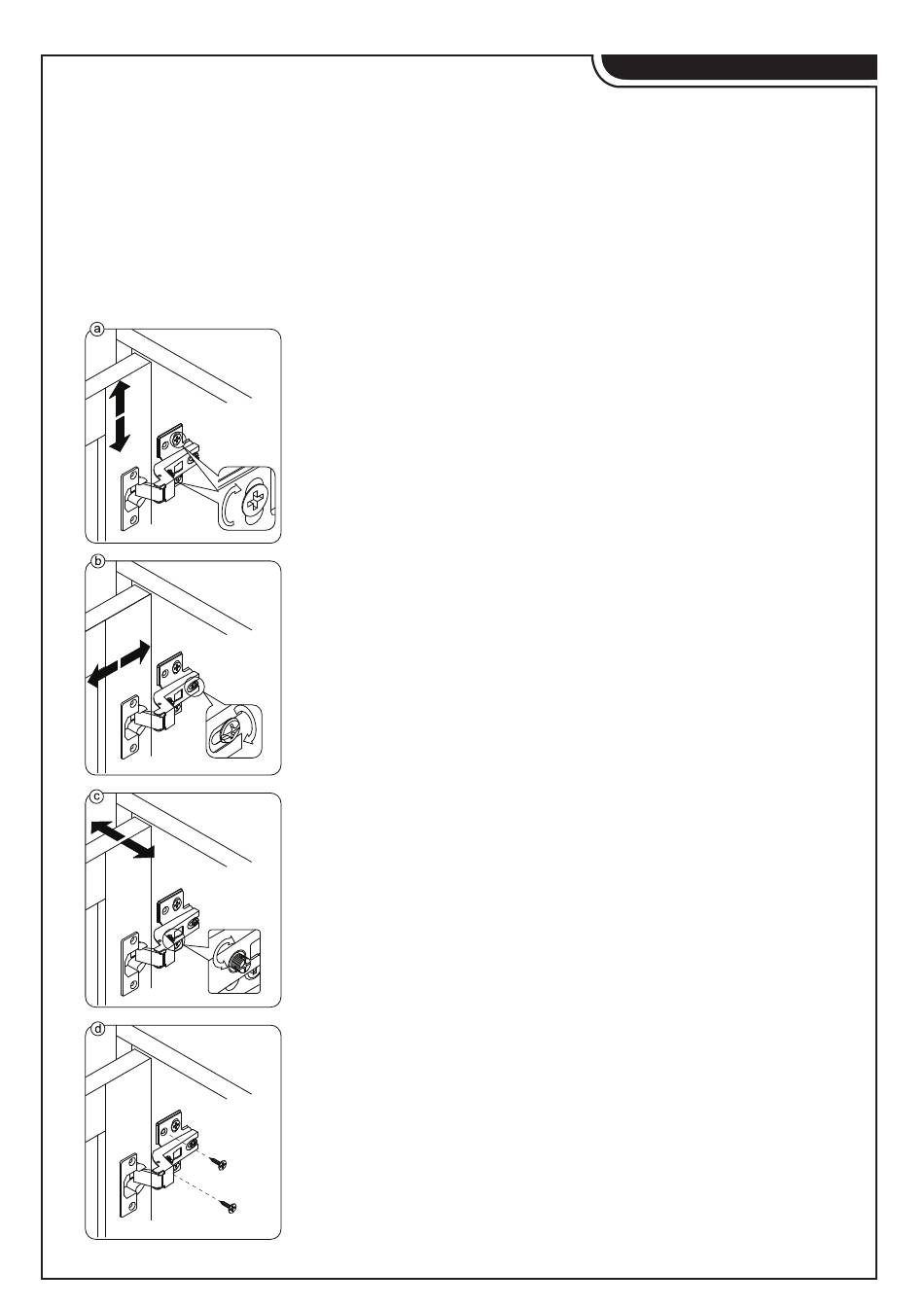 a

b

c

d