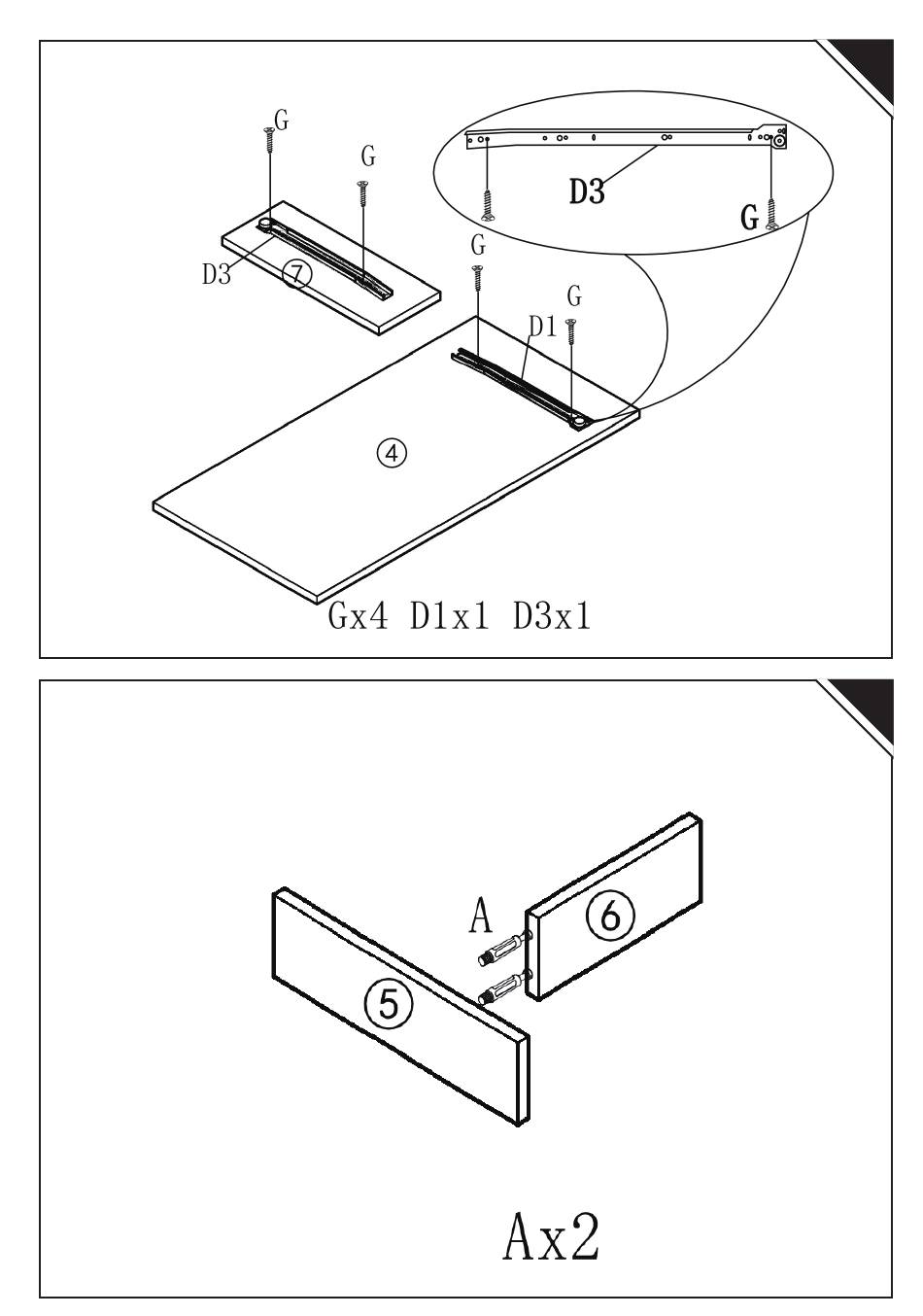 G
G
D3
G
D3
⑦
G
G
D1
④
Gx4 D1x1 D3x1

A
⑥
⑤
Ax2