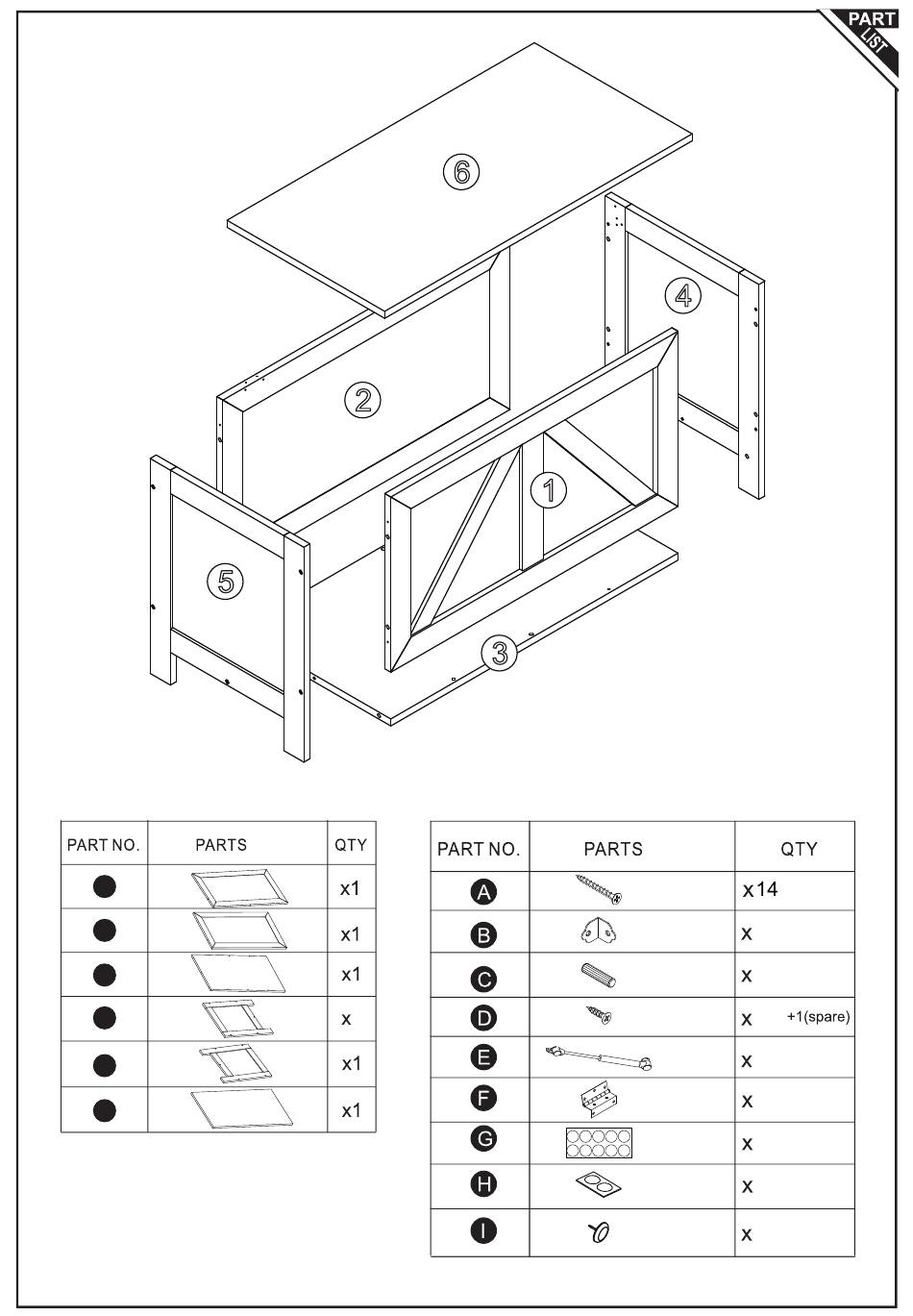 PART LIST

6
4
2
1
5
3

| PART NO. | PARTS | QTY |
|---|---|---|
| | | x1 |
| | | x1 |
| | | x1 |
| | | x |
| | | x1 |
| | | x1 |

| PART NO. | PARTS | QTY |
|---|---|---|
| A | | x14 |
| B | | x |
| C | | x |
| D | | x +1(spare) |
| E | | x |
| F | | x |
| G | | x |
| H | | x |
| I | | x |