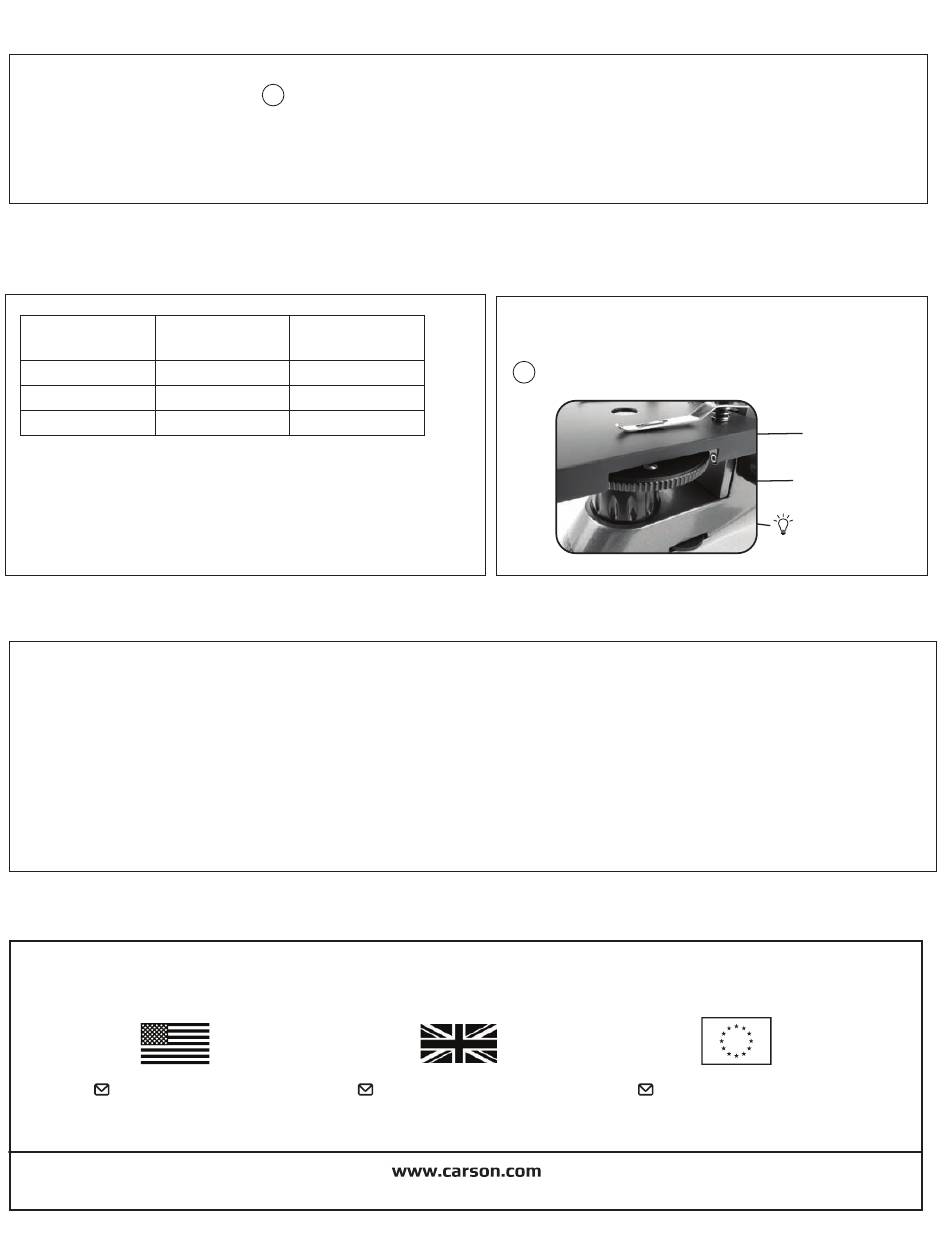 www.carson.com