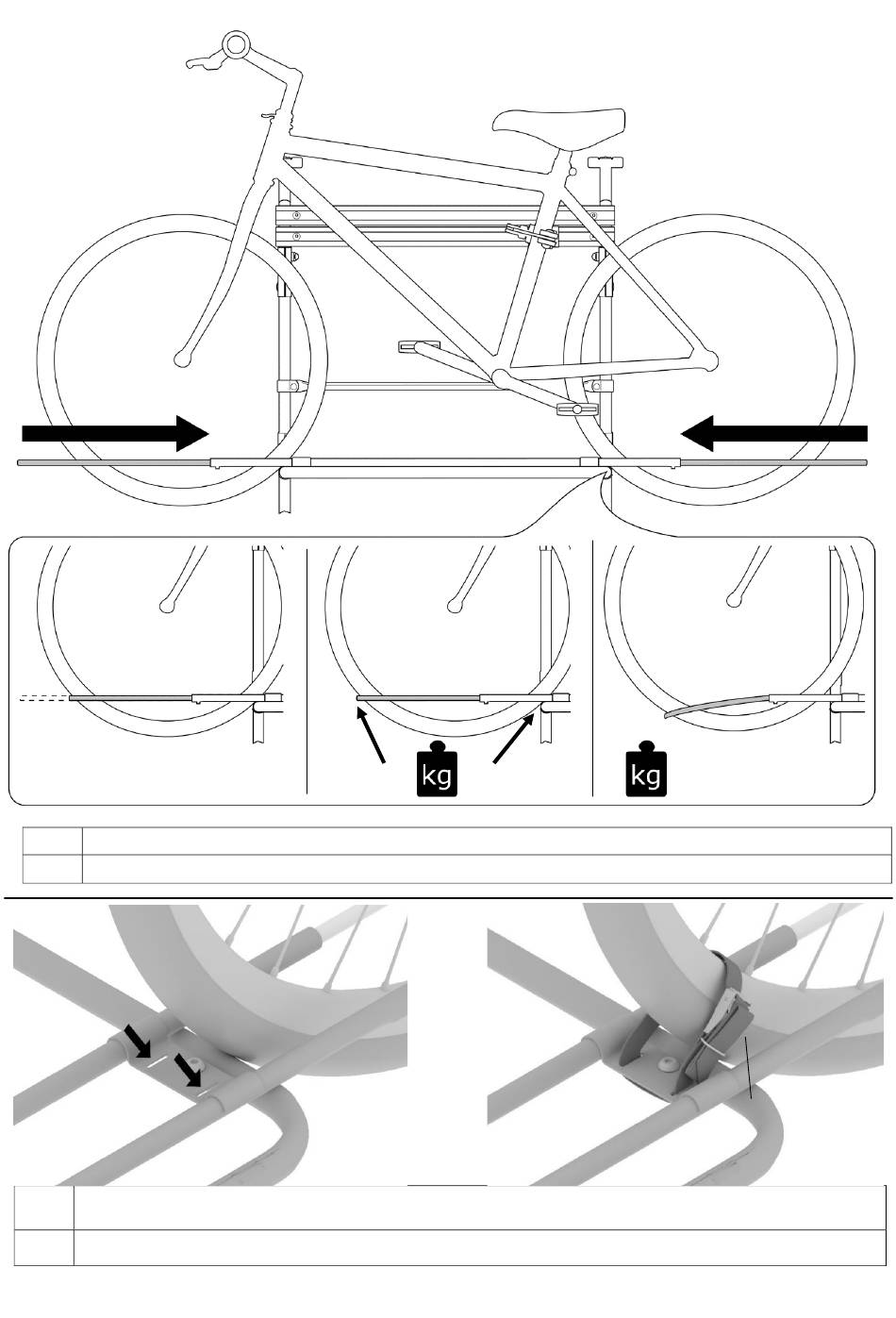 kg

kg