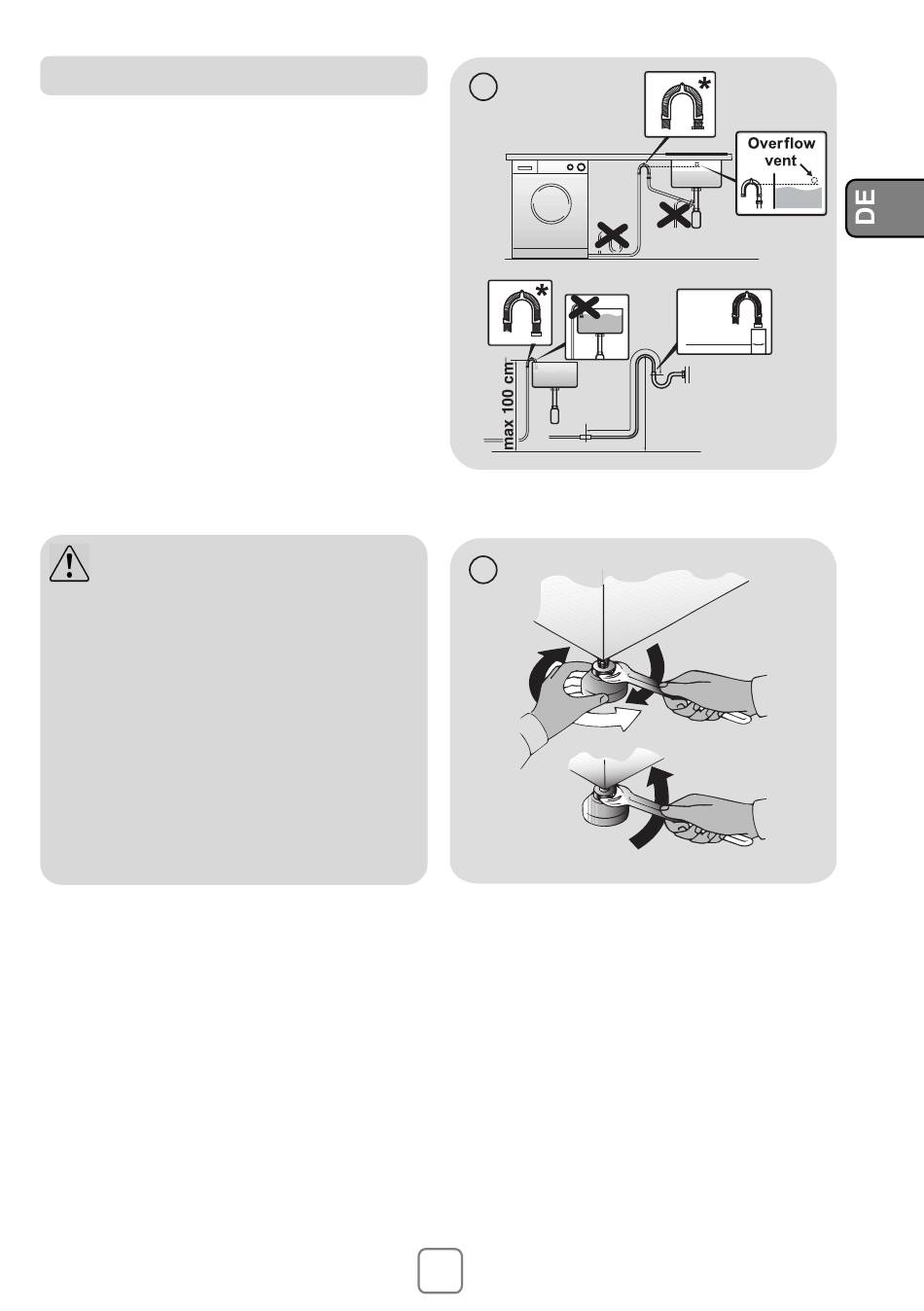 Overflow vent

DE

max 100 cm