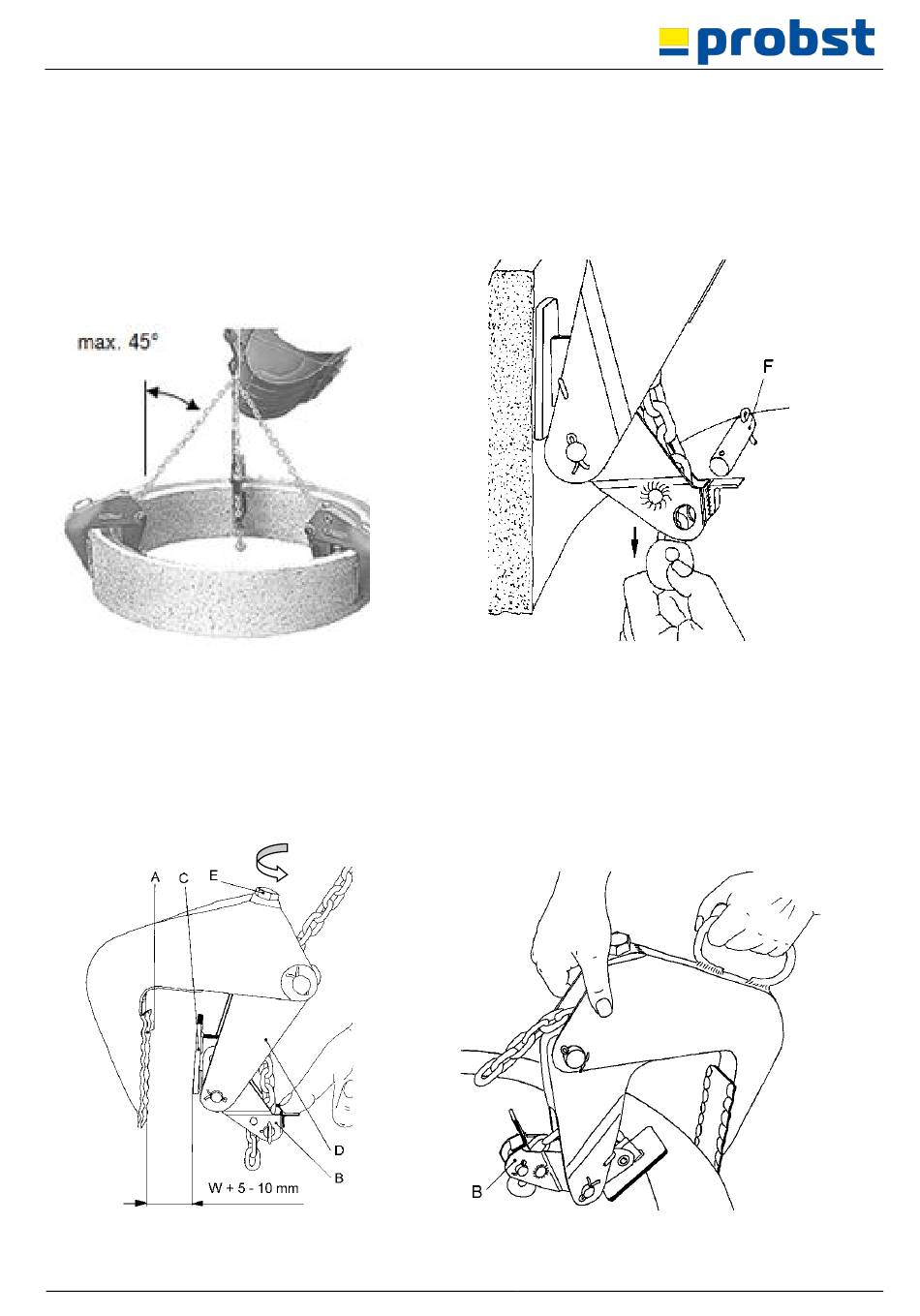 probst

max. 45°

F

A C E

D

B

W + 5 - 10 mm

B