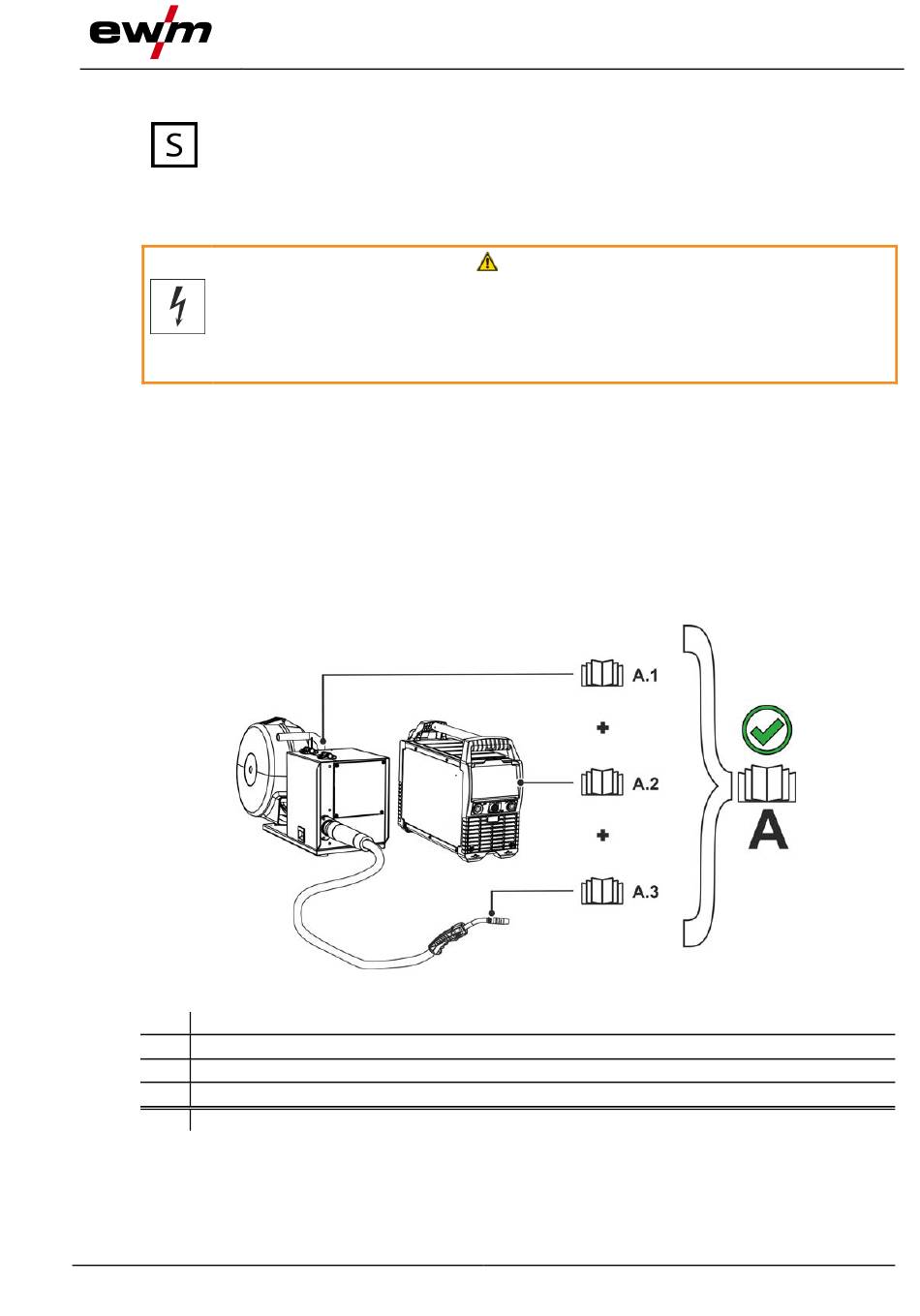 ewm

S

A.1

+

A.2

+

A.3

A