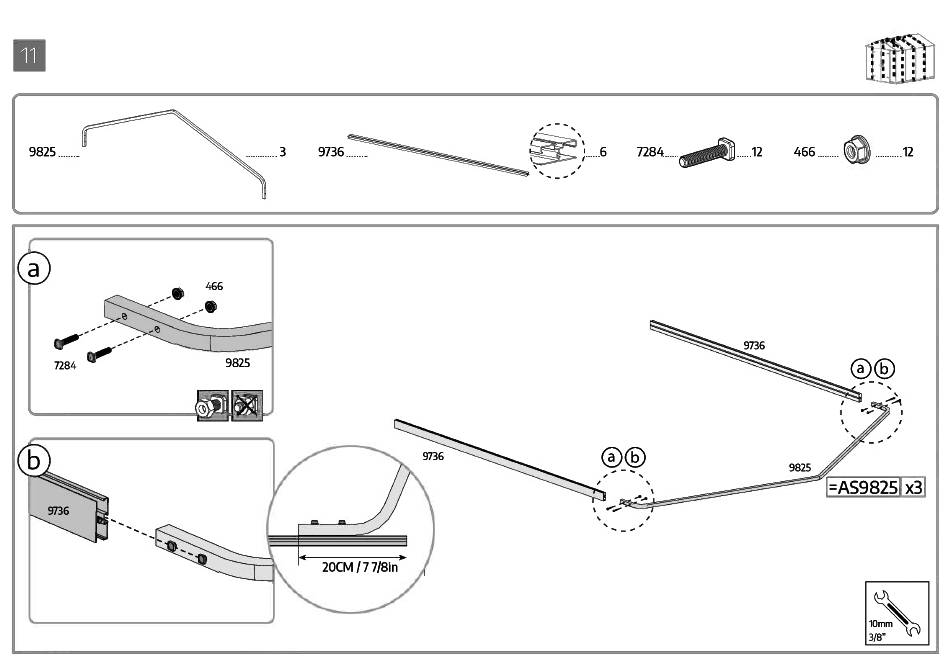 11

9825 ........ 3
9736 ........ 6
7284 ........ 12
466 ........ 12

a
466
7284
9825

b
9736
20CM / 7 7/8in

9736
a b
9736
a b
9825
=AS9825 x3

10mm
3/8"