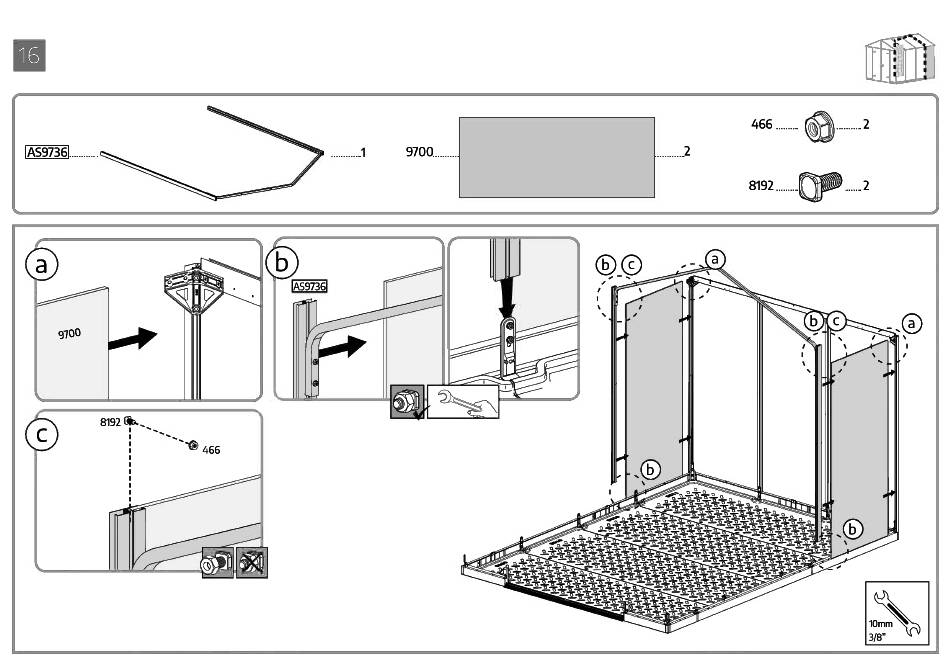 16

AS9736 1

9700 2

466 2

8192 2

a

9700

b

AS9736

c

8192

466

b c a

b c a

b

b

10mm
3/8"