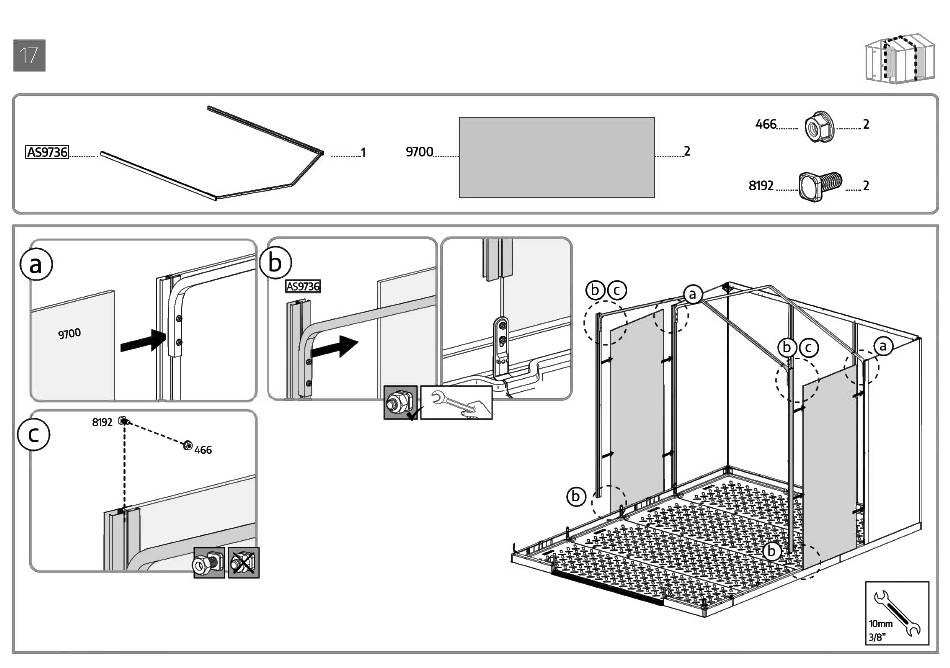 17

AS9736 1

9700 2

466 2

8192 2

a

9700

b

AS9736

c

8192

466

b c

a

b c

a

b

b

10mm
3/8"