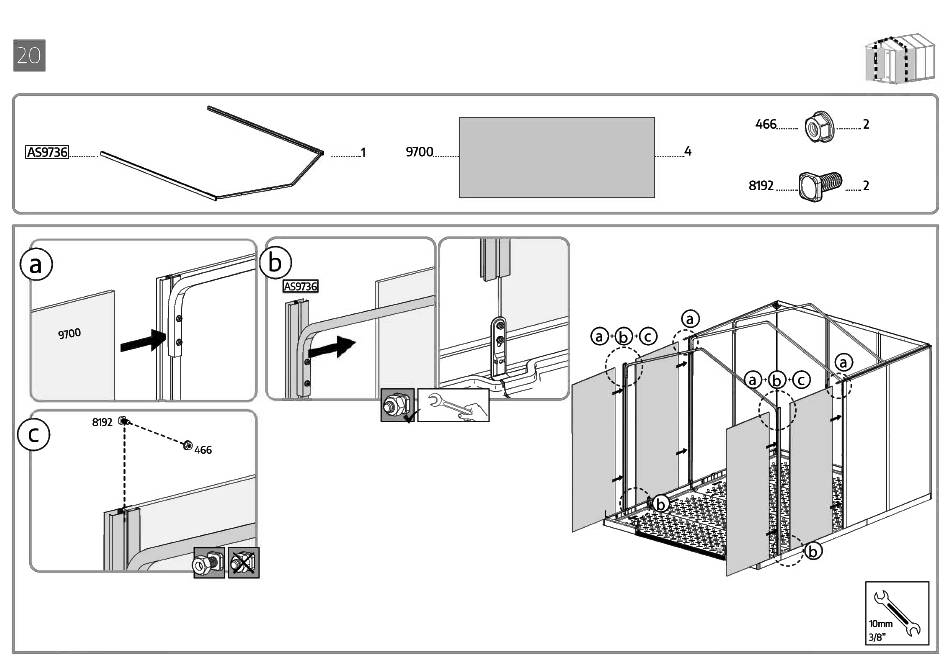 20

AS9736 1

9700 4

466 2

8192 2

a

9700

b

AS9736

c

8192

466

a b c

a

a b c

a

b

b

10mm
3/8"