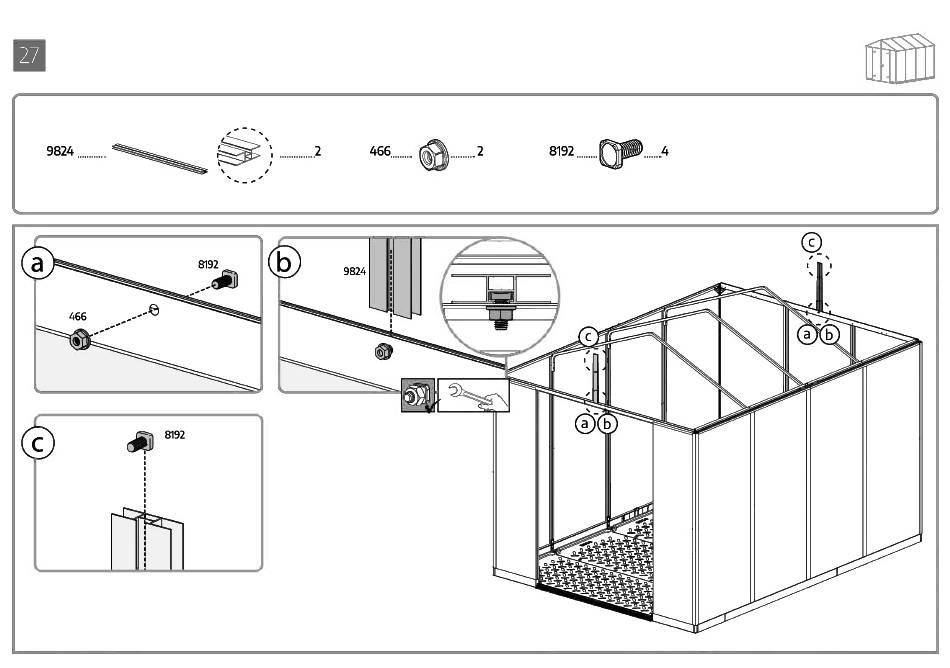 27

9824 2
466 2
8192 4

a
8192
466

b
9824

c
8192

c
a b

c
a b