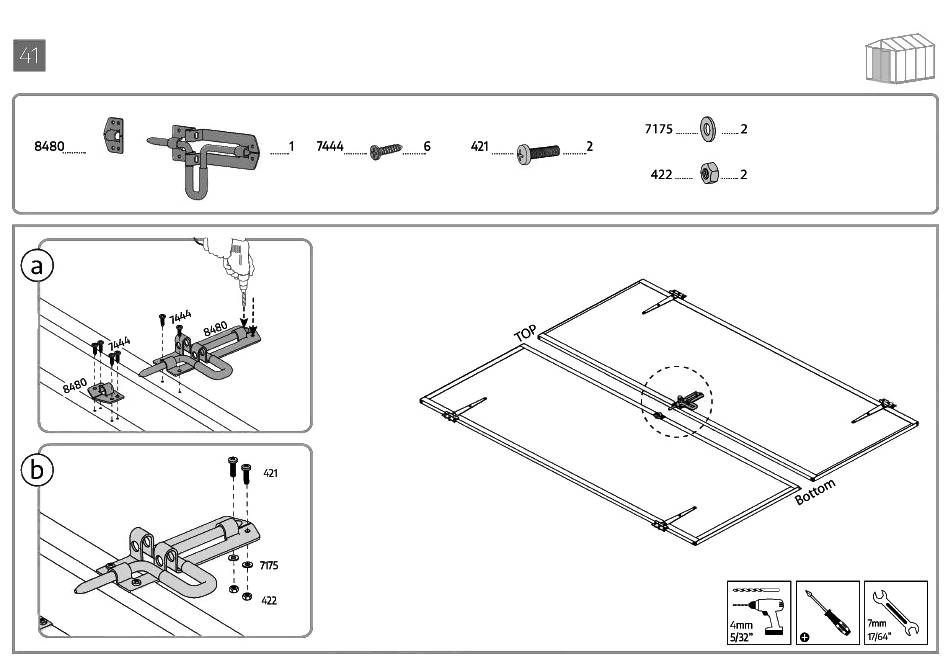 41

8480 1
7444 6
421 2
7175 2
422 2

a
7444
7444
8480
8480

b
421
7175
422

TOP
Bottom

4mm
5/32"

7mm
17/64"