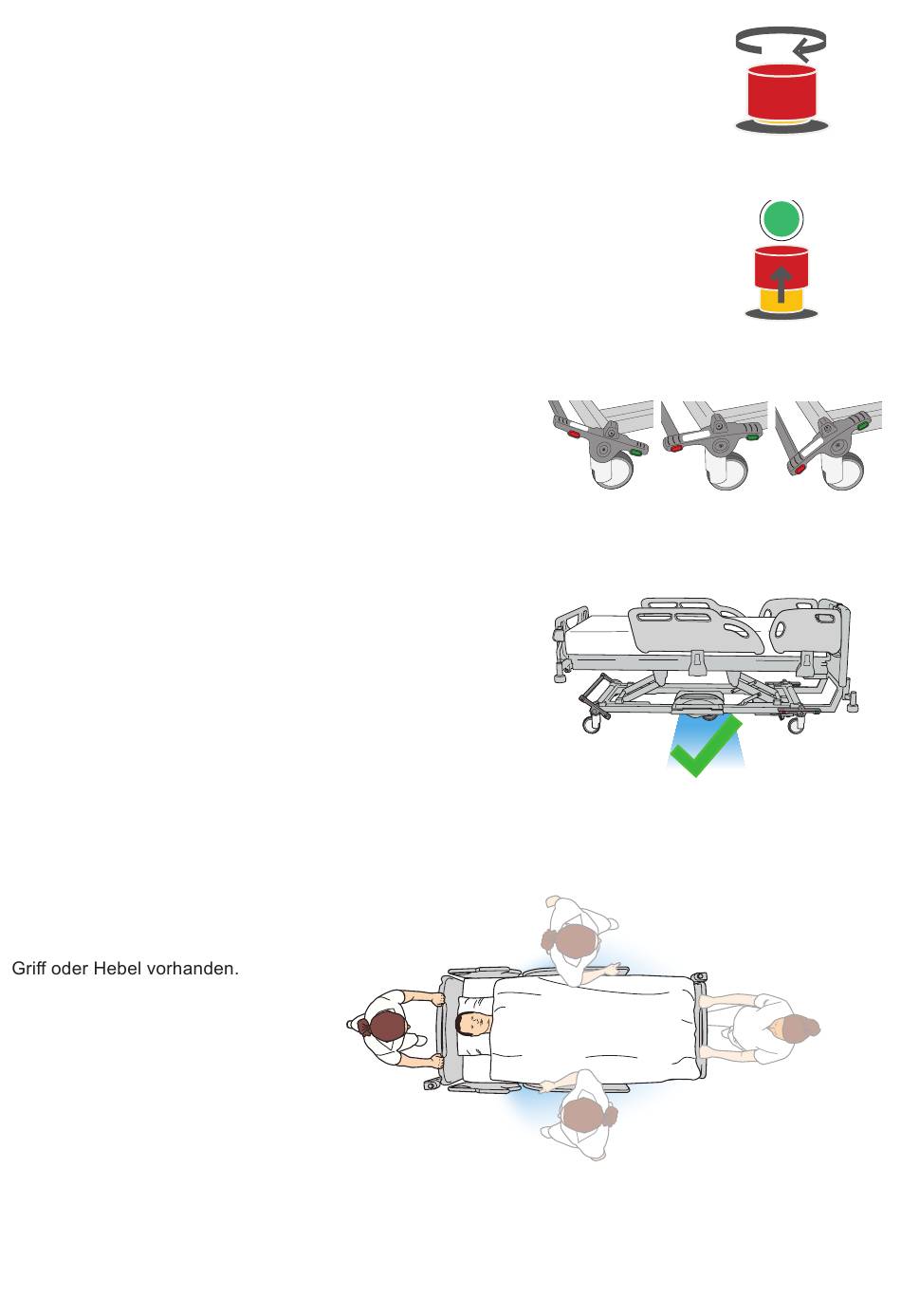 Griff oder Hebel vorhanden.