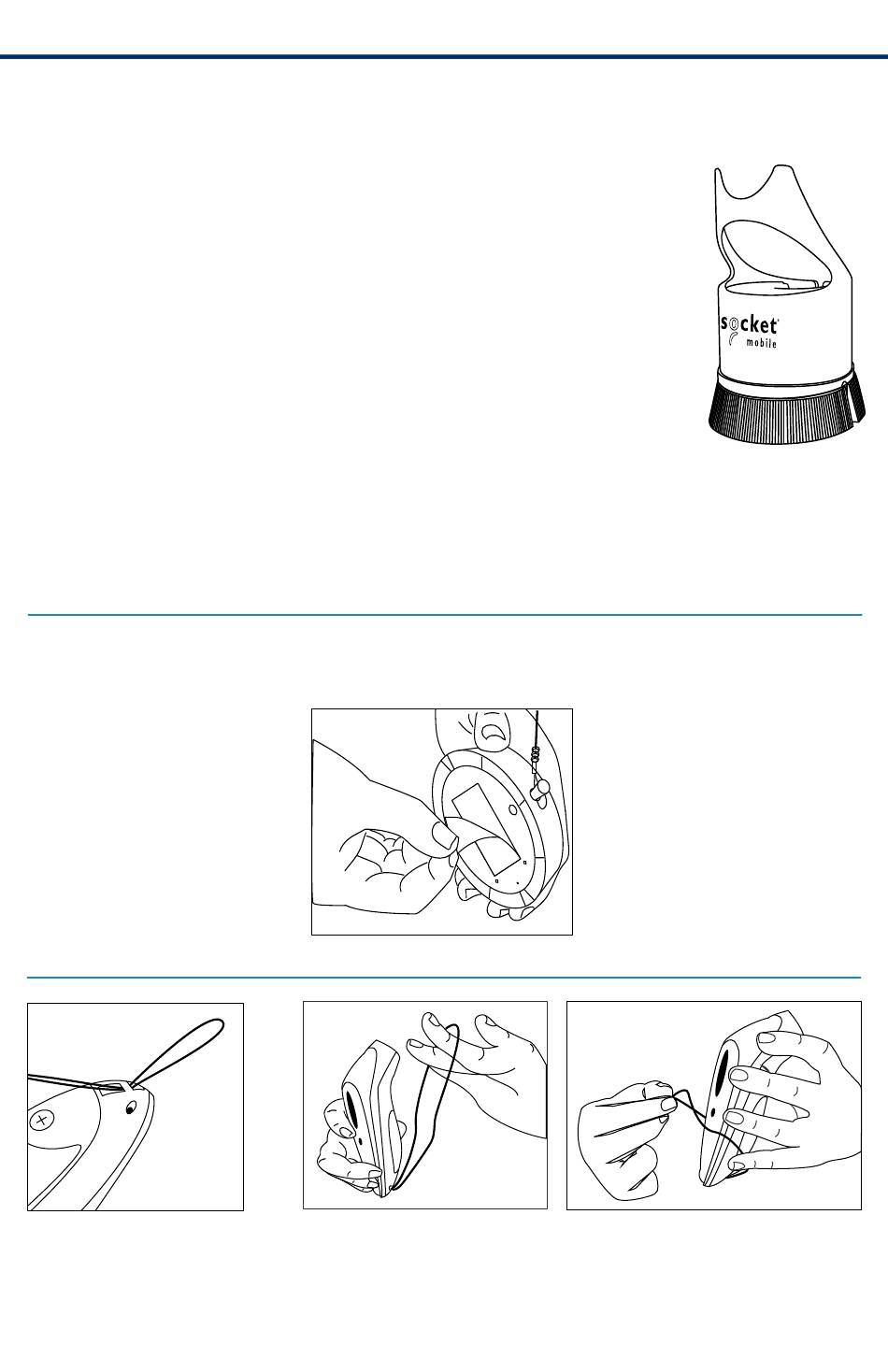 socket mobile